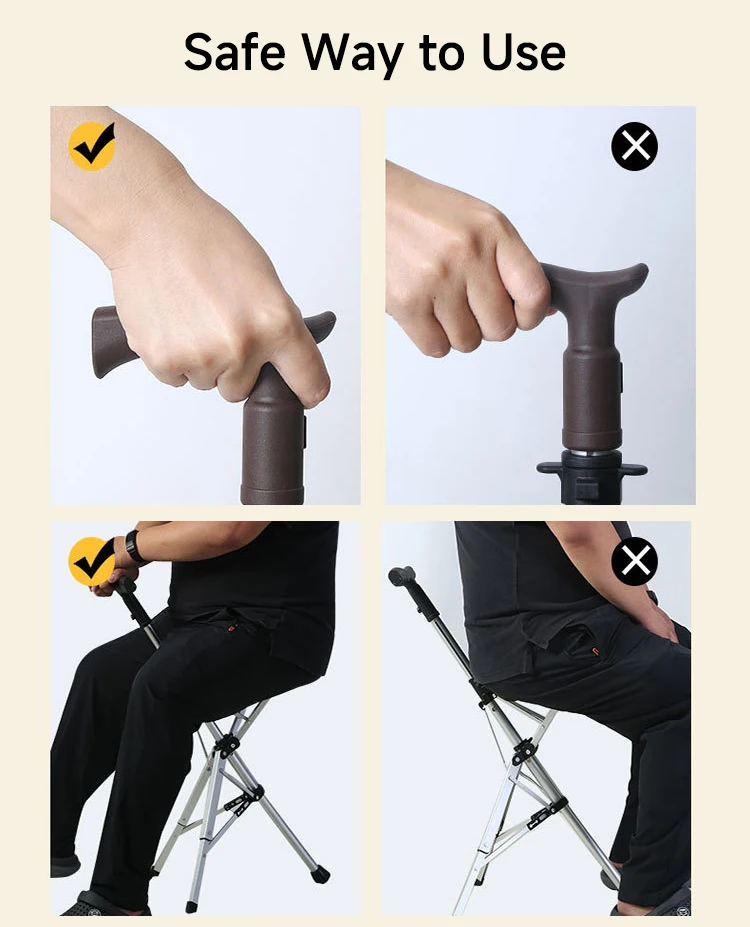 Safe Way to Use