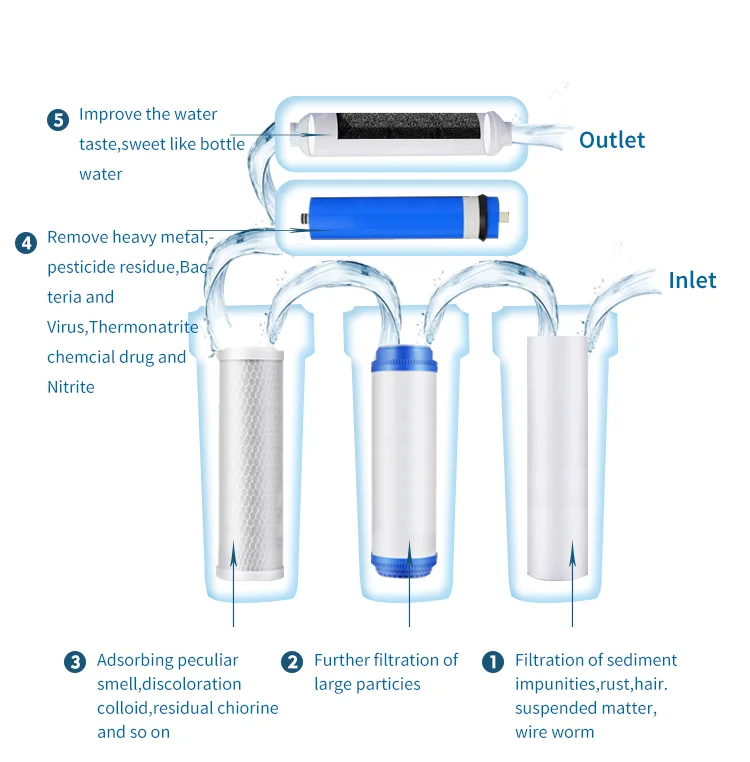 5 Improve the water taste,sweet like bottle water

Outlet

4 Remove heavy metal,-pesticide residue,Bacteria and Virus,Thermonatrite chemcial drug and Nitrite

Inlet

3 Adsorbing peculiar smell,discoloration colloid,residual chiorine and so on

2 Further filtration of large particies

1 Filtration of sediment impunities,rust,hair. suspended matter, wire worm