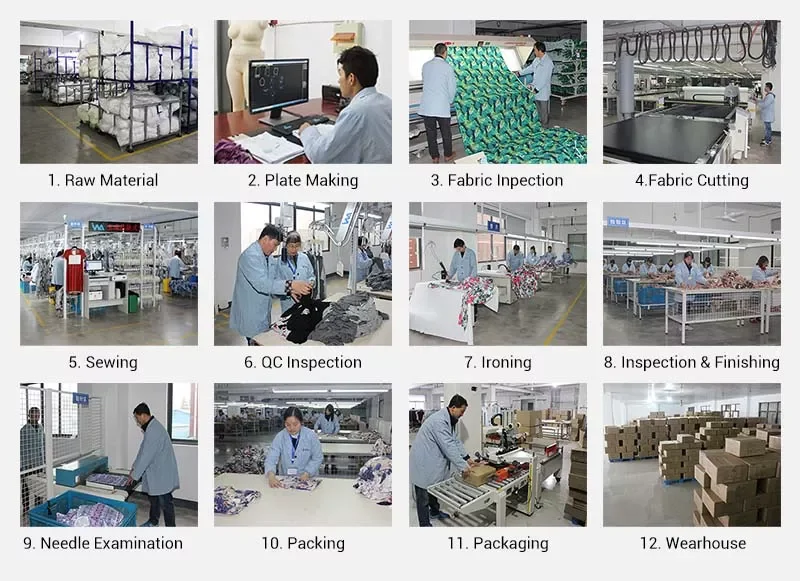 1. Raw Material

2. Plate Making

3. Fabric Inpection

4.Fabric Cutting

5. Sewing

6. QC Inspection

7. Ironing

8. Inspection & Finishing

9. Needle Examination

10. Packing

11. Packaging

12. Wearhouse