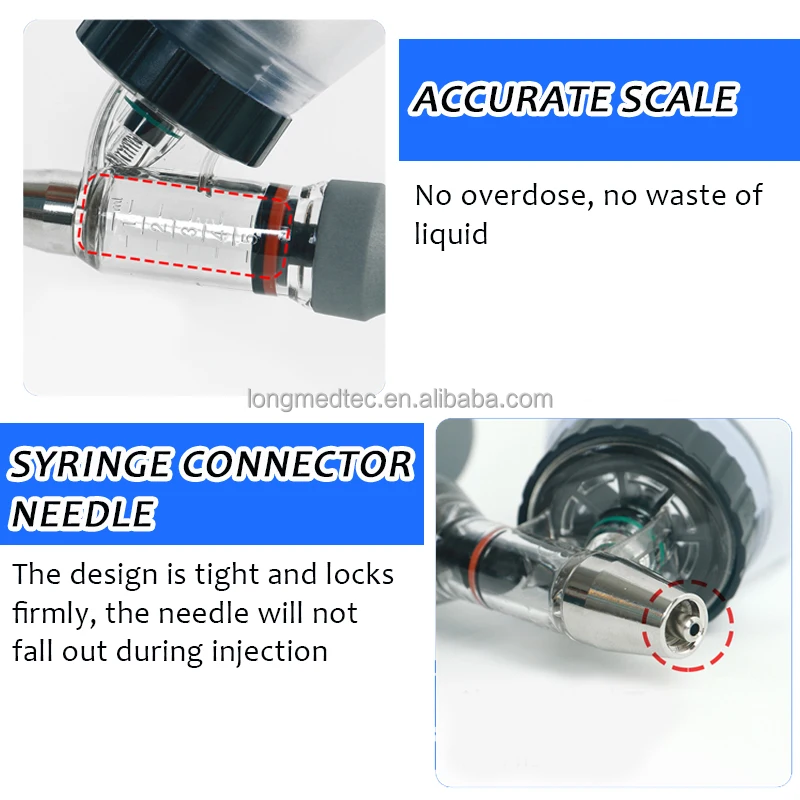 ml
1
2
3
4
5

ACCURATE SCALE

No overdose, no waste of liquid

longmedtec.en.alibaba.com

SYRINGE CONNECTOR NEEDLE

The design is tight and locks firmly, the needle will not fall out during injection