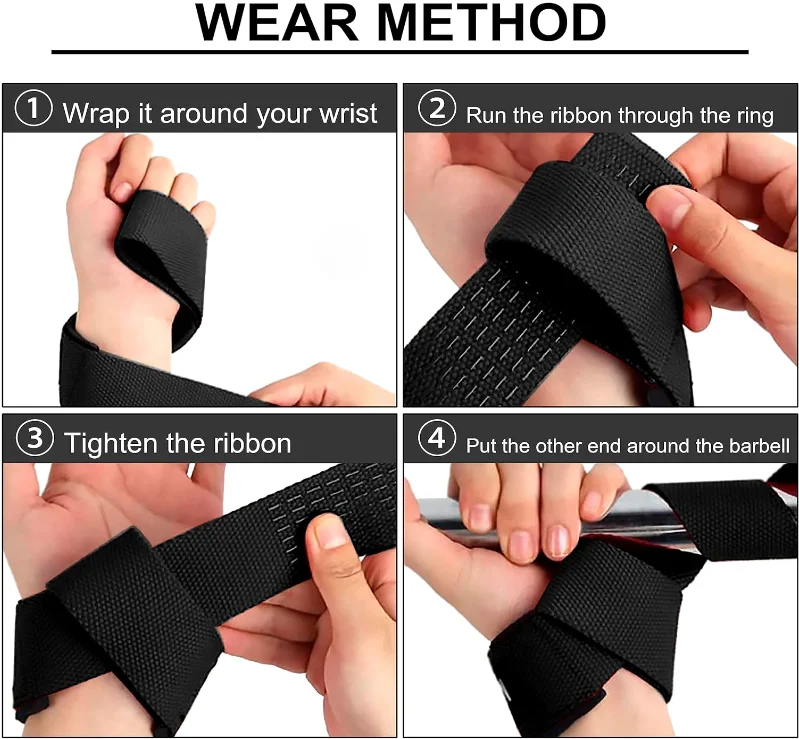 WEAR METHOD

① Wrap it around your wrist

② Run the ribbon through the ring

③ Tighten the ribbon

④ Put the other end around the barbell