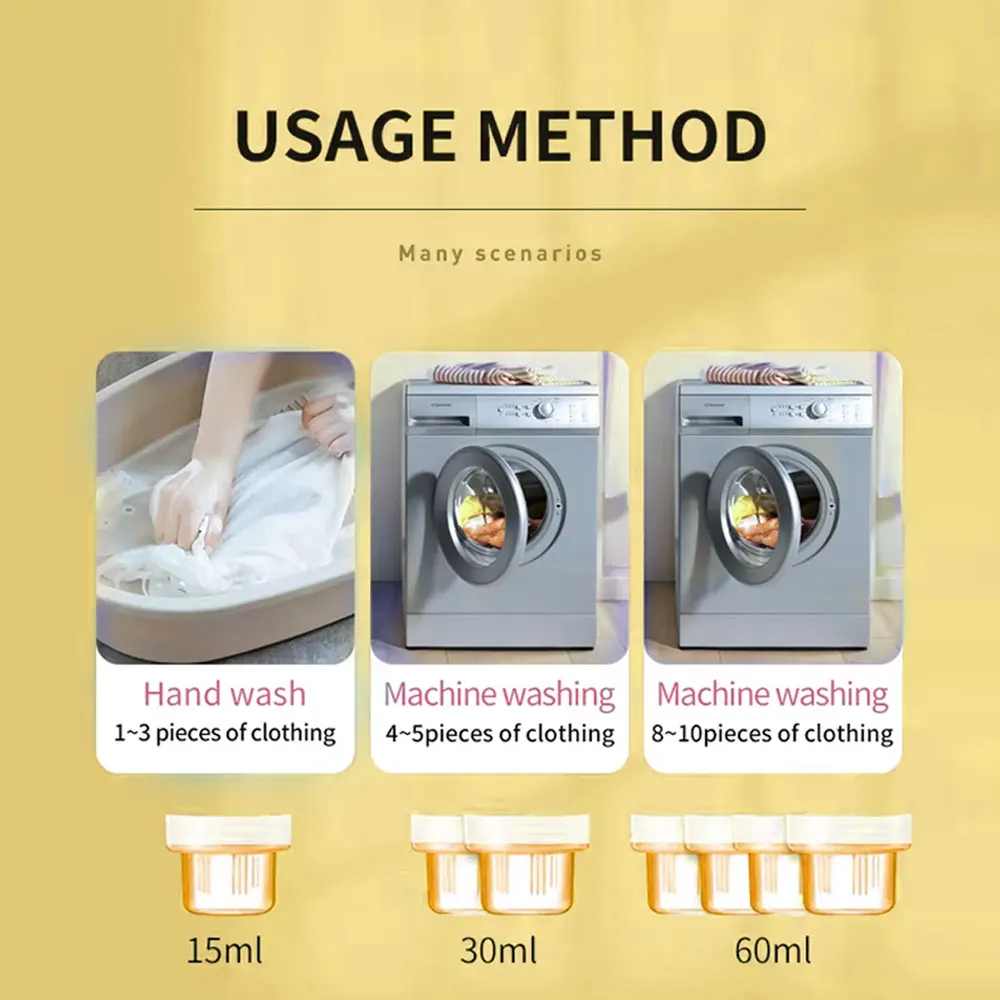 USAGE METHOD

Many scenarios

Hand wash
1~3 pieces of clothing

Machine washing
4~5pieces of clothing

Machine washing
8~10pieces of clothing

15ml

30ml

60ml