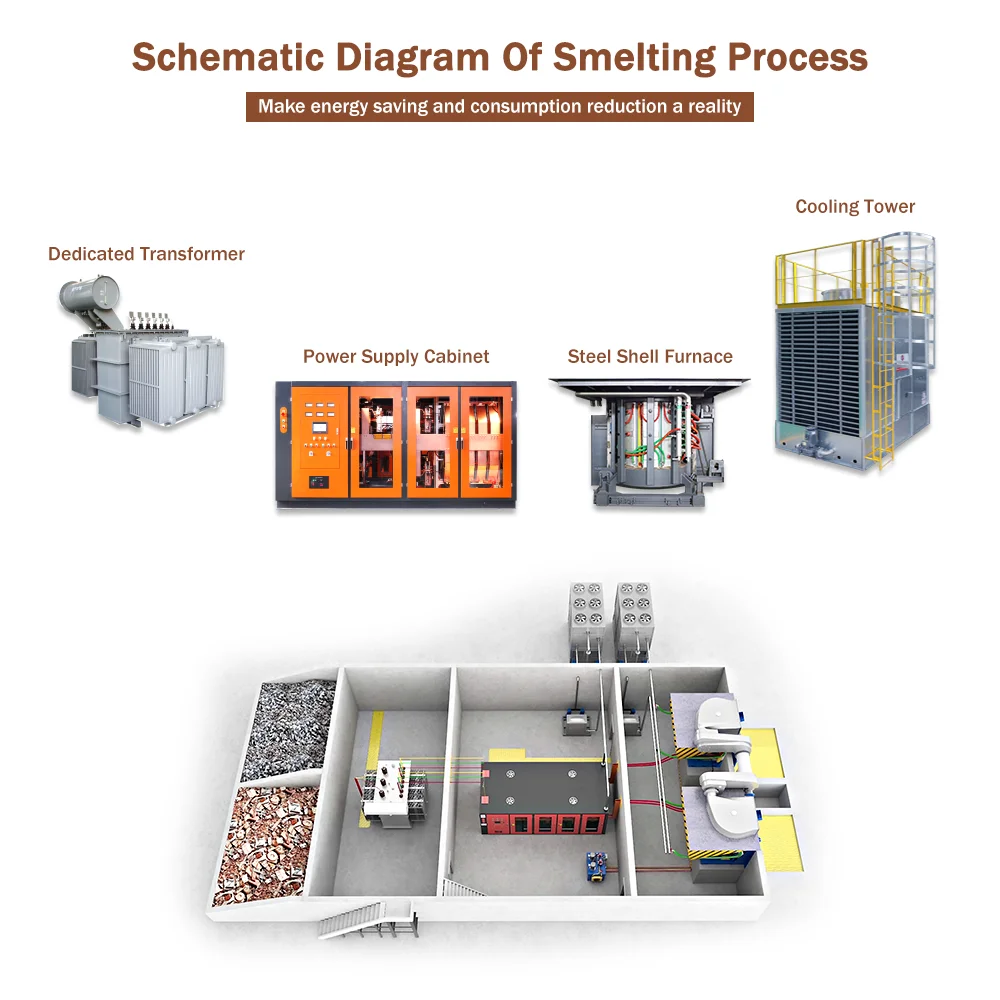 Schematic Diagram Of Smelting Process

Make energy saving and consumption reduction a reality

Dedicated Transformer

Power Supply Cabinet

Steel Shell Furnace

Cooling Tower