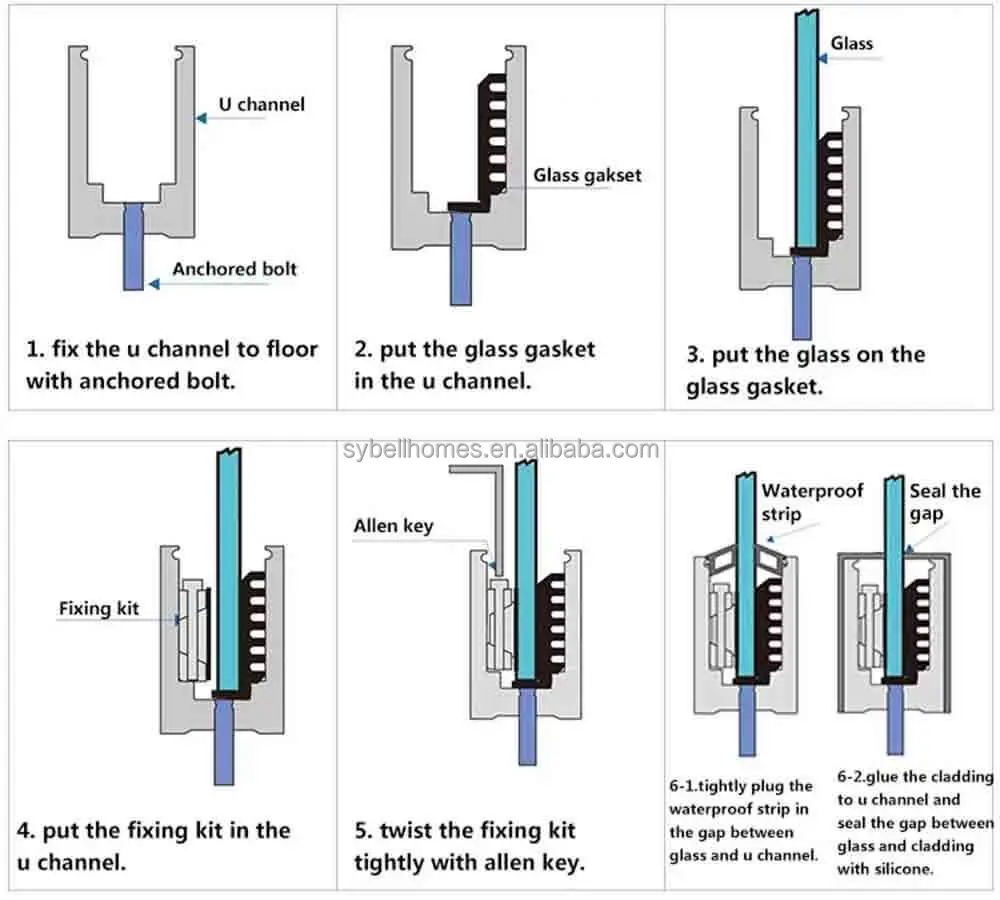 U channel

Anchored bolt

1. fix the u channel to floor with anchored bolt.

Glass gakset

2. put the glass gasket in the u channel.

Glass

3. put the glass on the glass gasket.

sybellhomes.en.alibaba.com

Fixing kit

4. put the fixing kit in the u channel.

Allen key

5. twist the fixing kit tightly with allen key.

Waterproof strip

Seal the gap

6-1.tightly plug the waterproof strip in the gap between glass and u channel.

6-2.glue the cladding to u channel and seal the gap between glass and cladding with silicone.