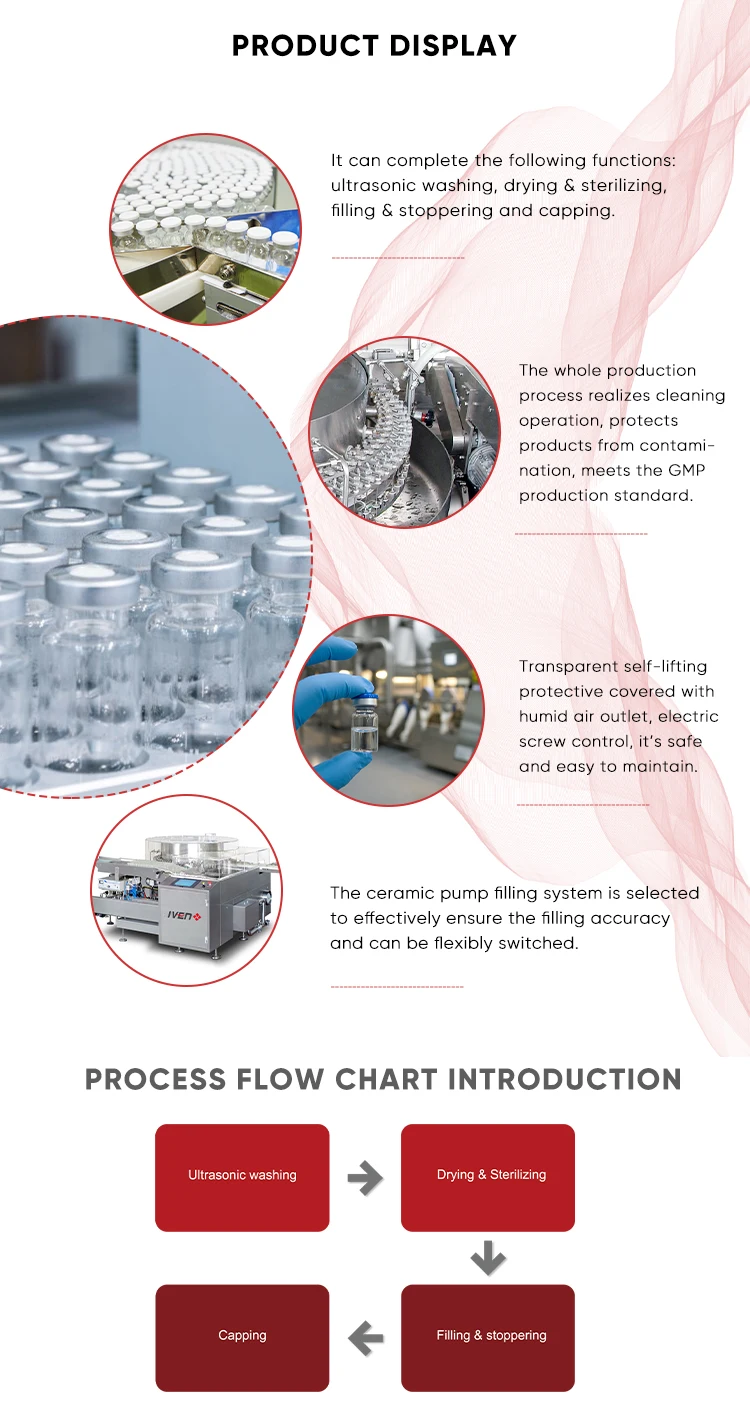 PRODUCT DISPLAY

It can complete the following functions: ultrasonic washing, drying & sterilizing, filling & stoppering and capping.

The whole production process realizes cleaning operation, protects products from contamination, meets the GMP production standard.

Transparent self-lifting protective covered with humid air outlet, electric screw control, it's safe and easy to maintain.

IVEN

The ceramic pump filling system is selected to effectively ensure the filling accuracy and can be flexibly switched.

PROCESS FLOW CHART INTRODUCTION

Ultrasonic washing

Drying & Sterilizing

Filling & stoppering

Capping