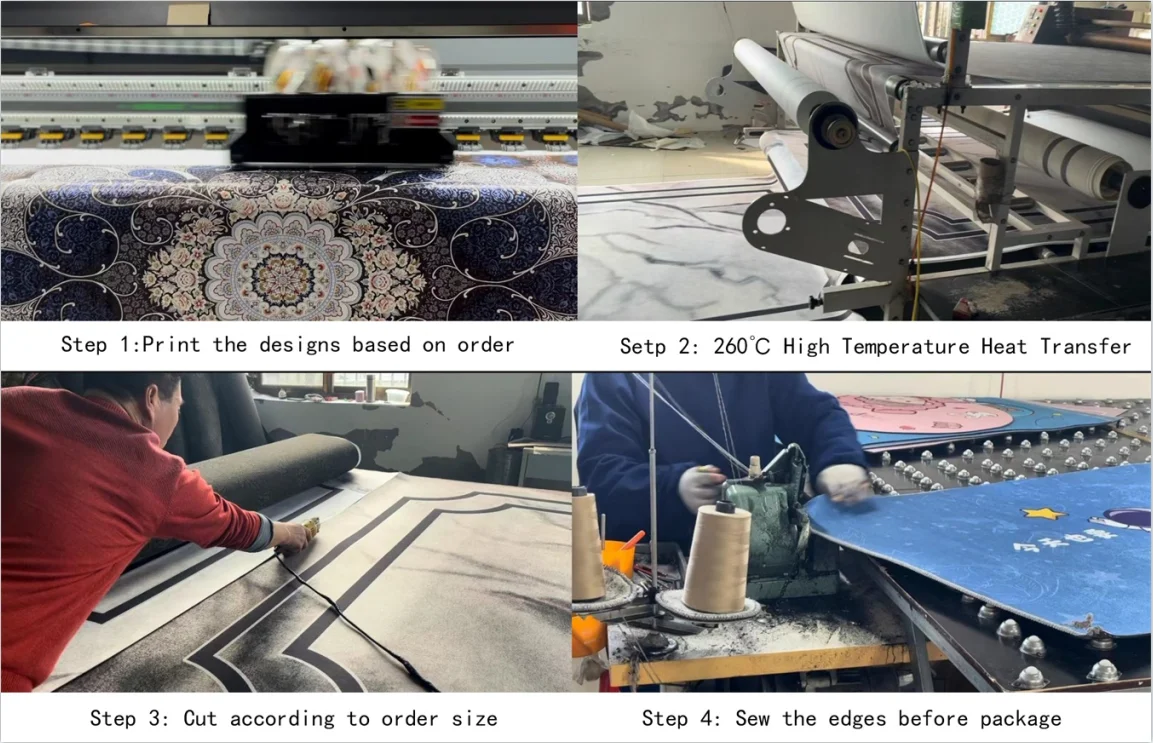 Step 1:Print the designs based on order

Setp 2: 260℃ High Temperature Heat Transfer

Step 3: Cut according to order size

Step 4: Sew the edges before package