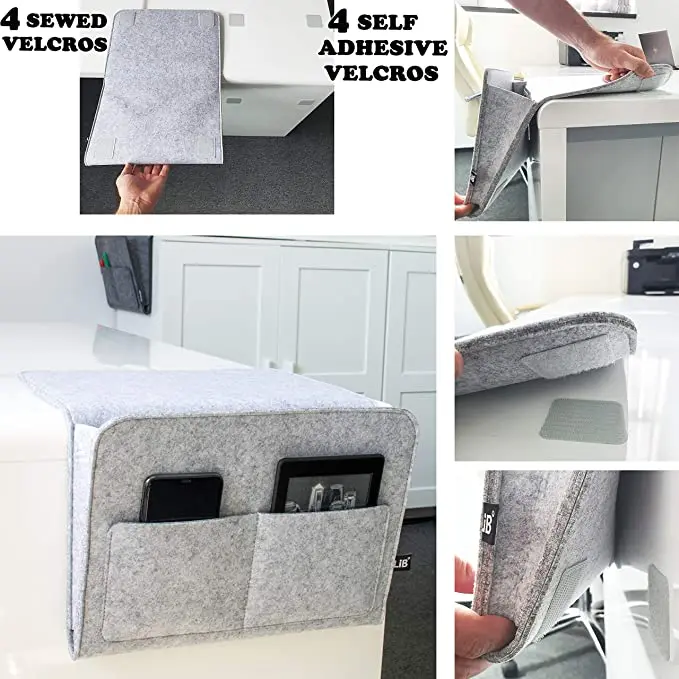 4 SEWED VELCROS

4 SELF ADHESIVE VELCROS

LIB

LIB