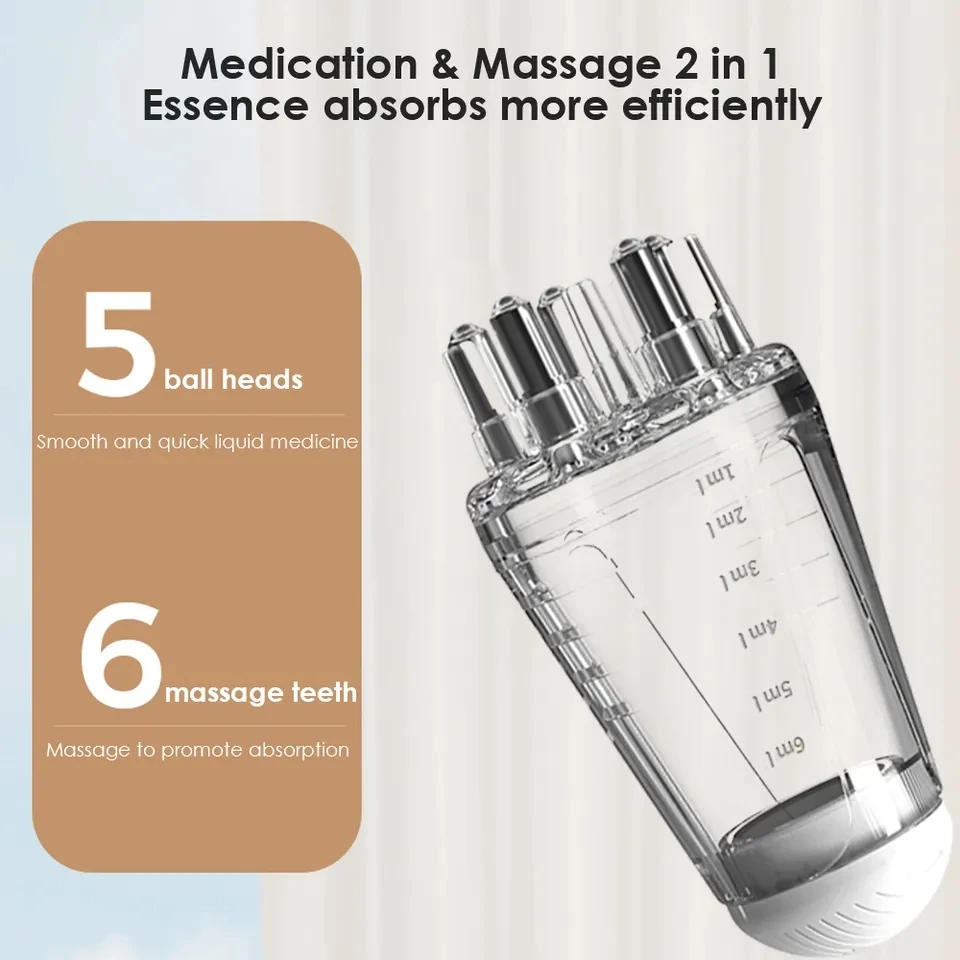 Medication & Massage 2 in 1
Essence absorbs more efficiently

5 ball heads

Smooth and quick liquid medicine

6 massage teeth

Massage to promote absorption

1ml
2ml
3ml
4ml
5ml
6ml