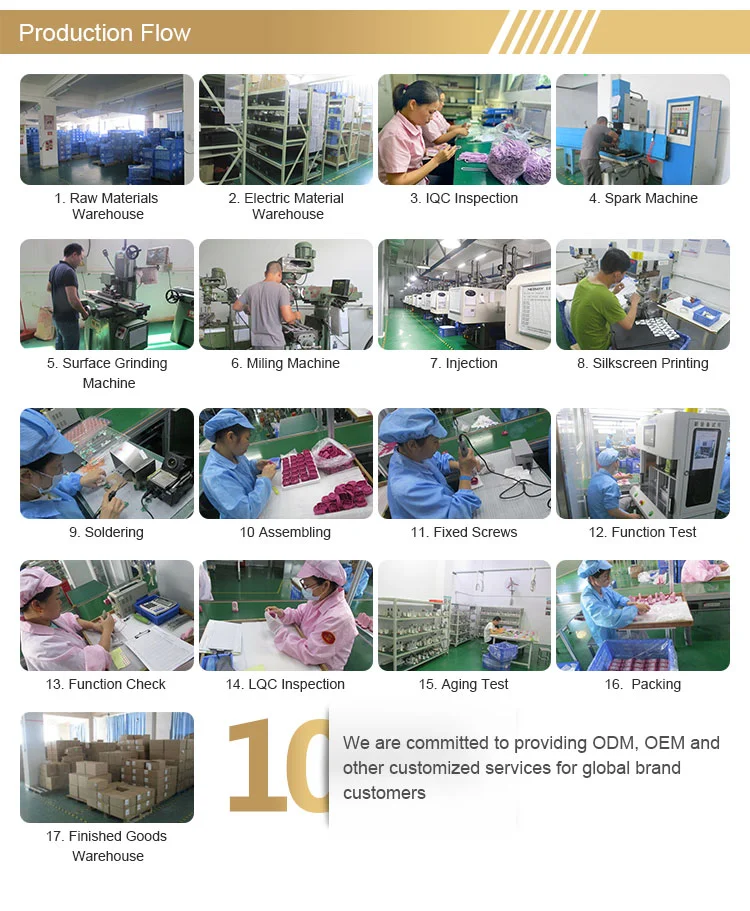 Production Flow

1. Raw Materials Warehouse

2. Electric Material Warehouse

3. IQC Inspection

4. Spark Machine

5. Surface Grinding Machine

6. Miling Machine

7. Injection

8. Silkscreen Printing

9. Soldering

10 Assembling

11. Fixed Screws

12. Function Test

13. Function Check

14. LQC Inspection

15. Aging Test

16. Packing

17. Finished Goods Warehouse

10

We are committed to providing ODM, OEM and other customized services for global brand customers