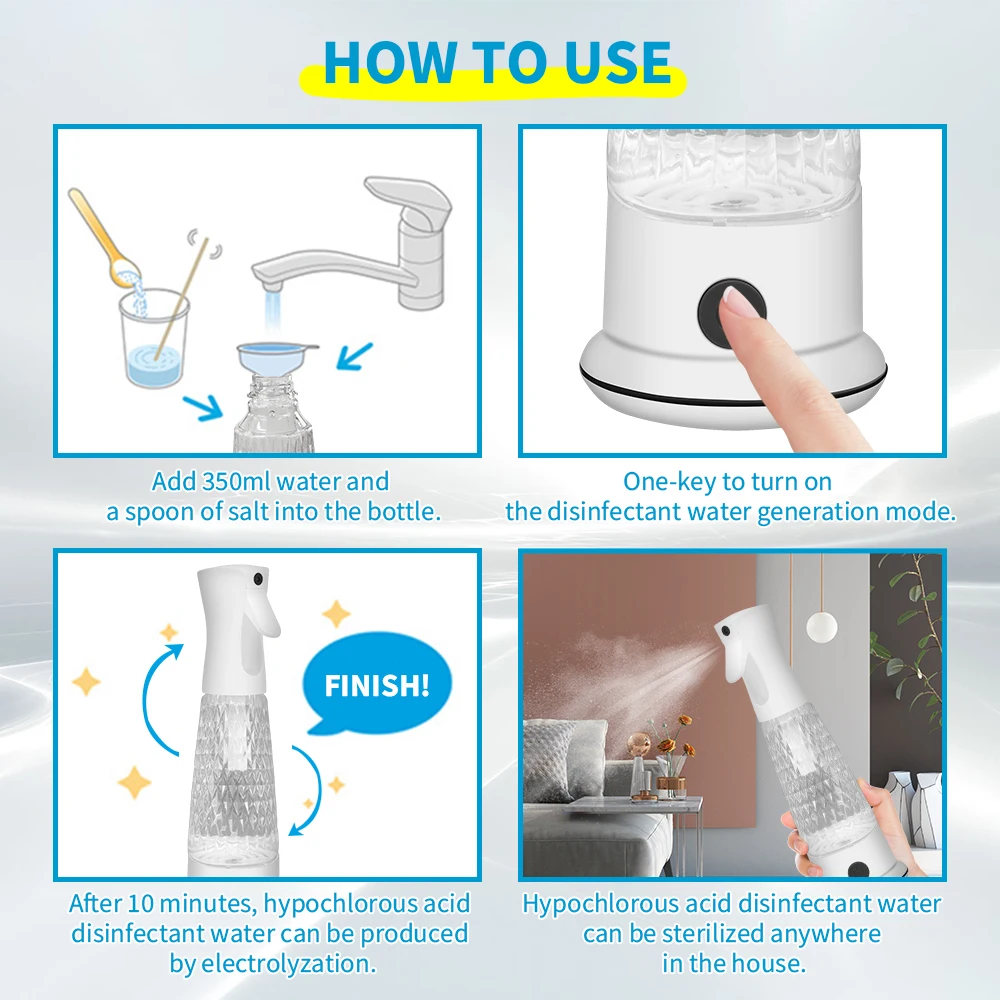 HOW TO USE

Add 350ml water and a spoon of salt into the bottle.

One-key to turn on the disinfectant water generation mode.

FINISH!

After 10 minutes, hypochlorous acid disinfectant water can be produced by electrolyzation.

Hypochlorous acid disinfectant water can be sterilized anywhere in the house.