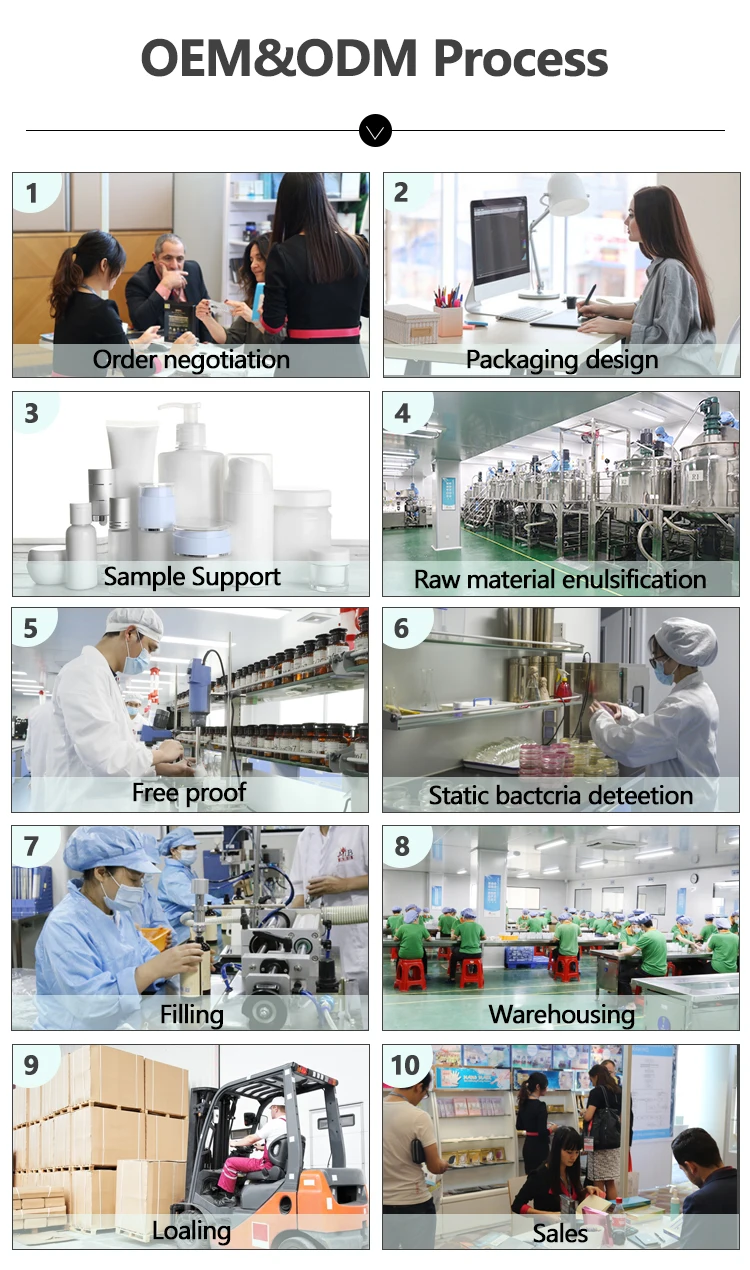 OEM&ODM Process

1
Order negotiation

2
Packaging design

3
Sample Support

4
Raw material enulsification

5
Free proof

6
Static bactcria deteetion

7
Filling

8
Warehousing

9
Loaling

10
Sales