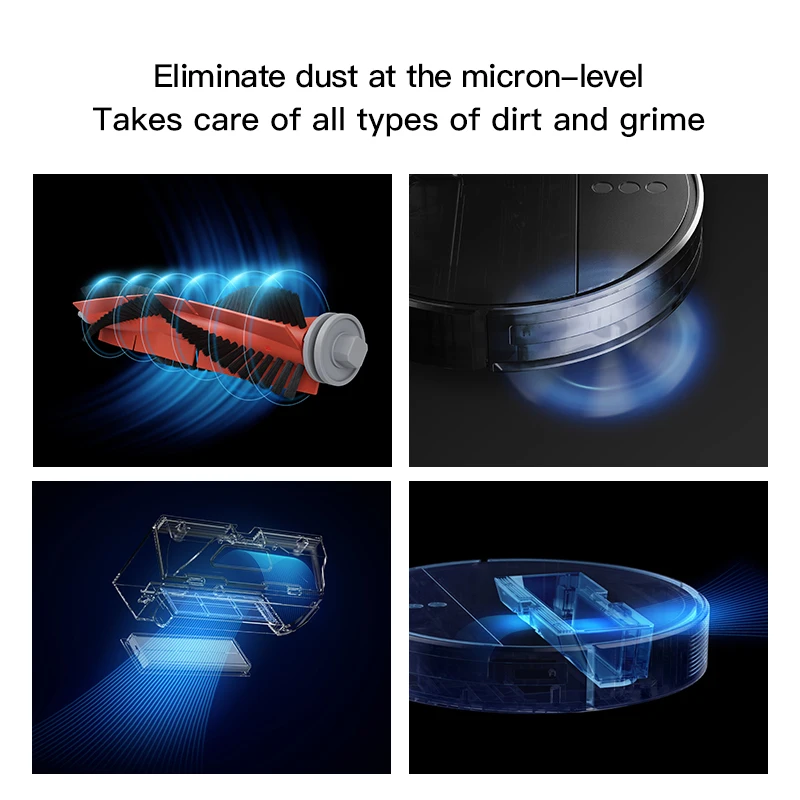 Eliminate dust at the micron-level
Takes care of all types of dirt and grime