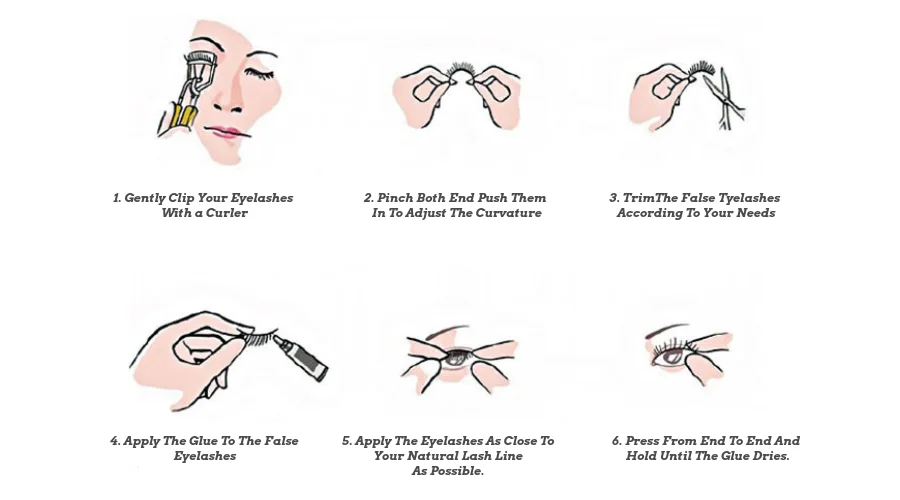 1. Gently Clip Your Eyelashes With a Curler

2. Pinch Both End Push Them In To Adjust The Curvature

3. TrimThe False Tyelashes According To Your Needs

4. Apply The Glue To The False Eyelashes

5. Apply The Eyelashes As Close To Your Natural Lash Line As Possible.

6. Press From End To End And Hold Until The Glue Dries.