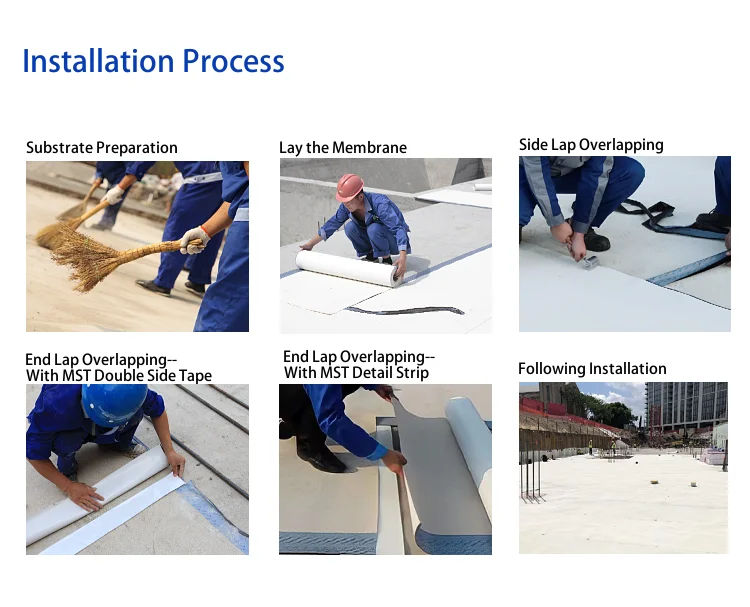 Installation Process

Substrate Preparation

Lay the Membrane

Side Lap Overlapping

End Lap Overlapping-- With MST Double Side Tape

End Lap Overlapping-- With MST Detail Strip

Following Installation