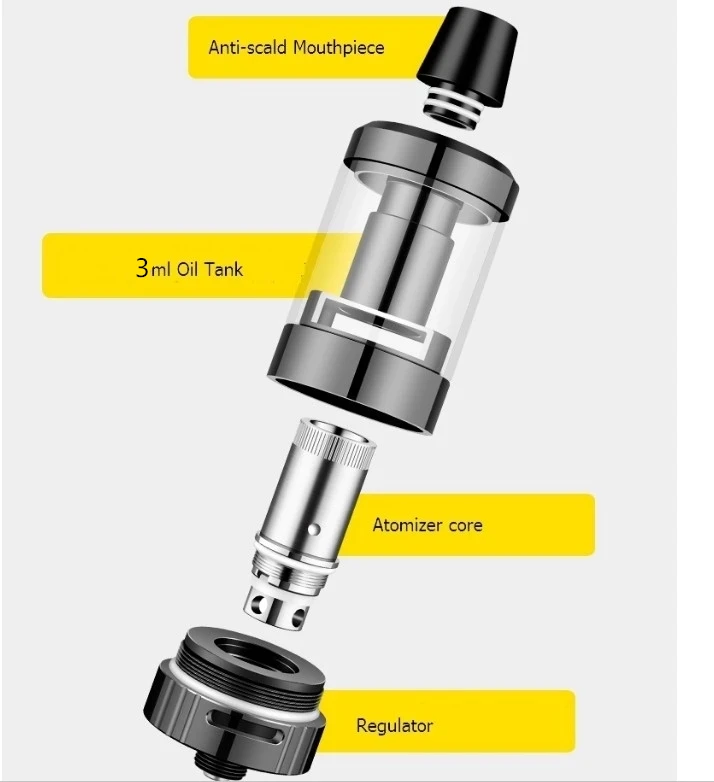 Anti-scald Mouthpiece

3ml Oil Tank

Atomizer core

Regulator