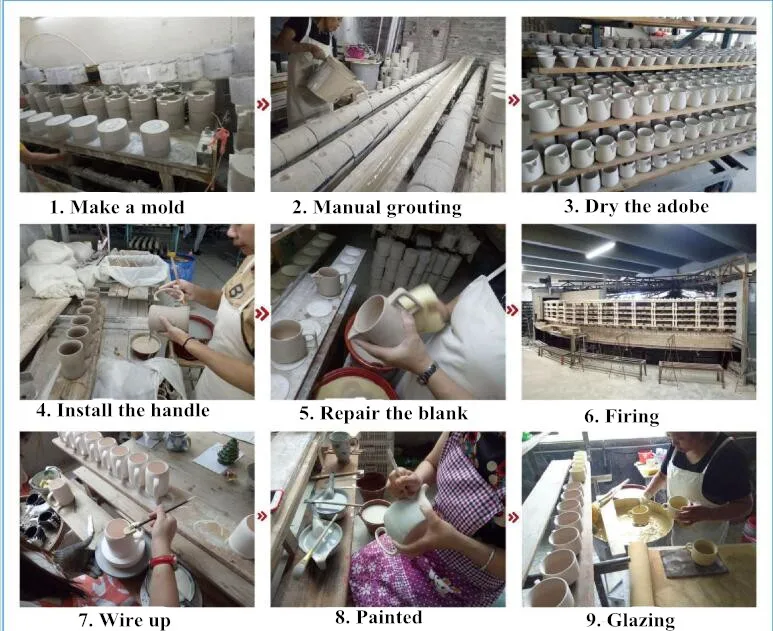 1. Make a mold

2. Manual grouting

3. Dry the adobe

4. Install the handle

5. Repair the blank

6. Firing

7. Wire up

8. Painted

9. Glazing