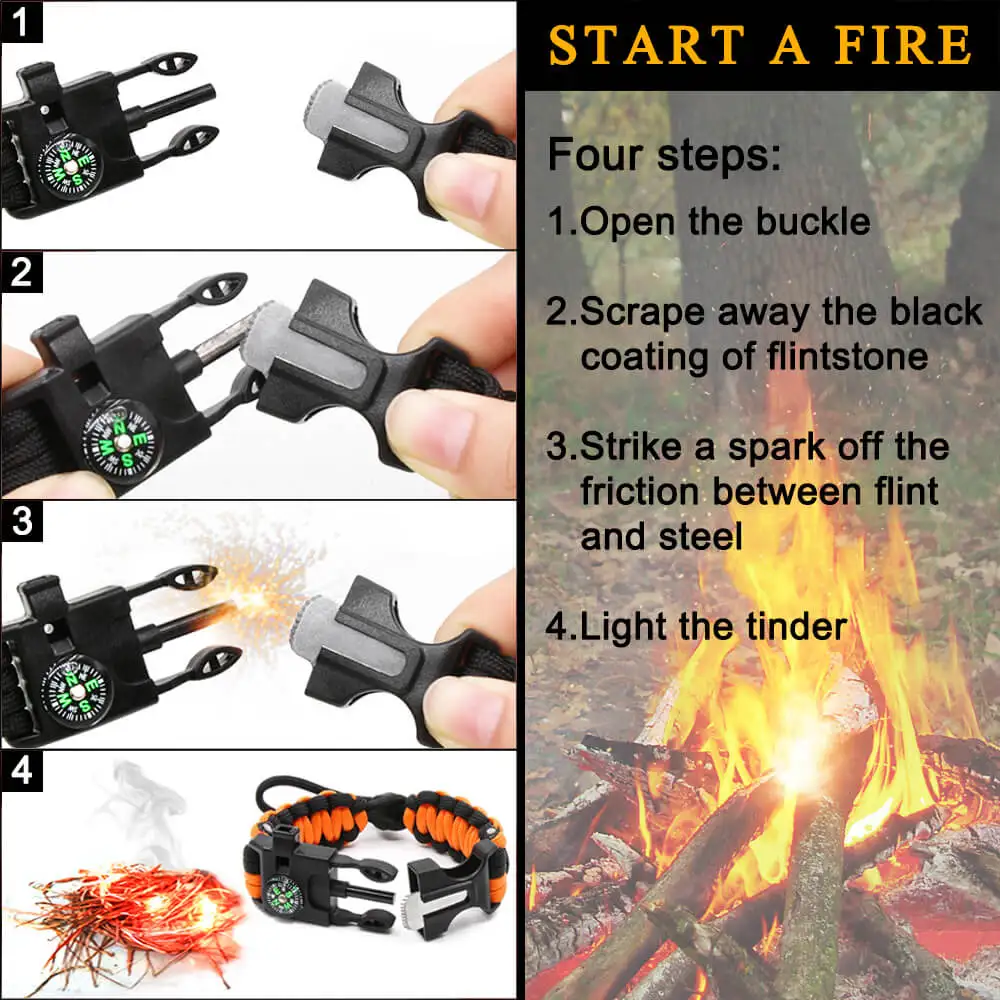 1

2

3

4

START A FIRE

Four steps:

1.Open the buckle

2.Scrape away the black coating of flintstone

3.Strike a spark off the friction between flint and steel

4.Light the tinder