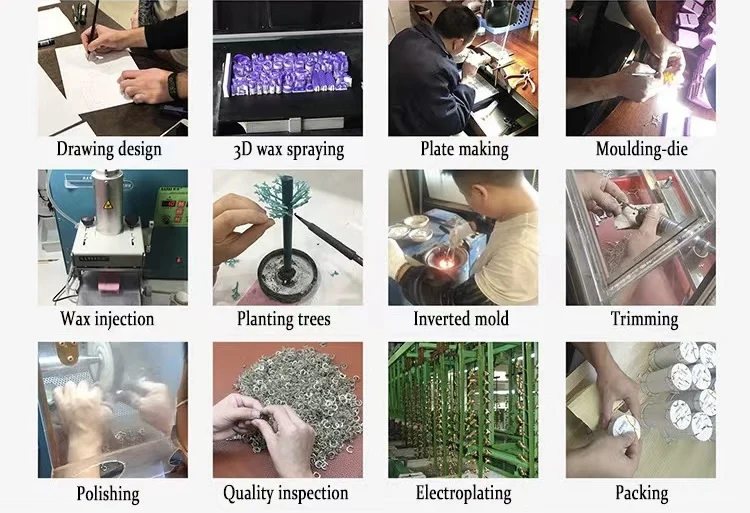 Drawing design

3D wax spraying

Plate making

Moulding-die

Wax injection

Planting trees

Inverted mold

Trimming

Polishing

Quality inspection

Electroplating

Packing