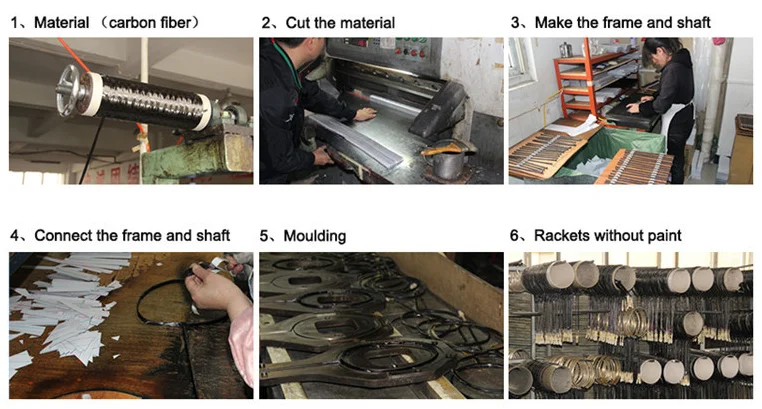 1、Material （carbon fiber）

2、Cut the material

3、Make the frame and shaft

4、Connect the frame and shaft

5、Moulding

6、Rackets without paint