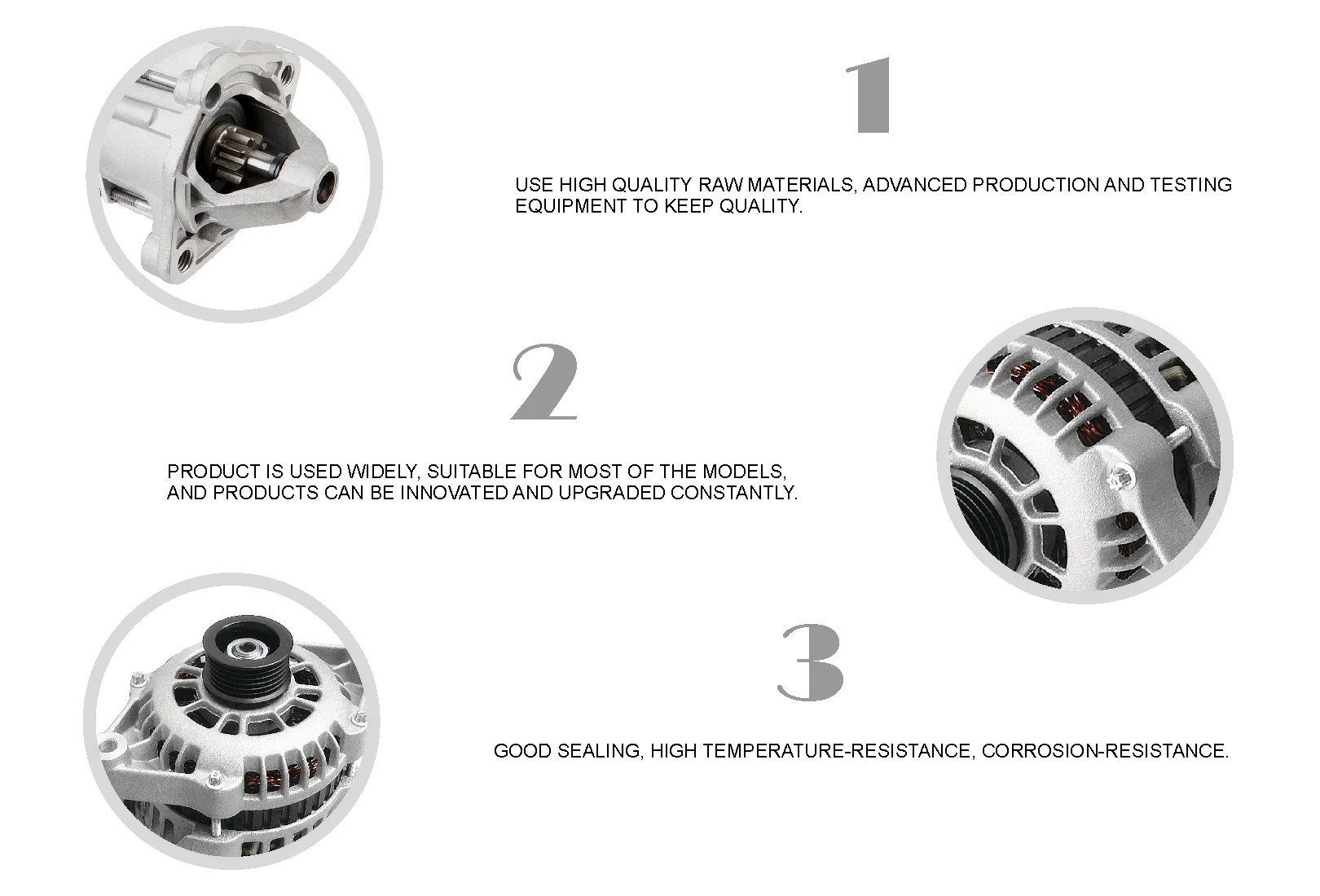 1

USE HIGH QUALITY RAW MATERIALS, ADVANCED PRODUCTION AND TESTING EQUIPMENT TO KEEP QUALITY.

2

PRODUCT IS USED WIDELY, SUITABLE FOR MOST OF THE MODELS, AND PRODUCTS CAN BE INNOVATED AND UPGRADED CONSTANTLY.

3

GOOD SEALING, HIGH TEMPERATURE-RESISTANCE, CORROSION-RESISTANCE.