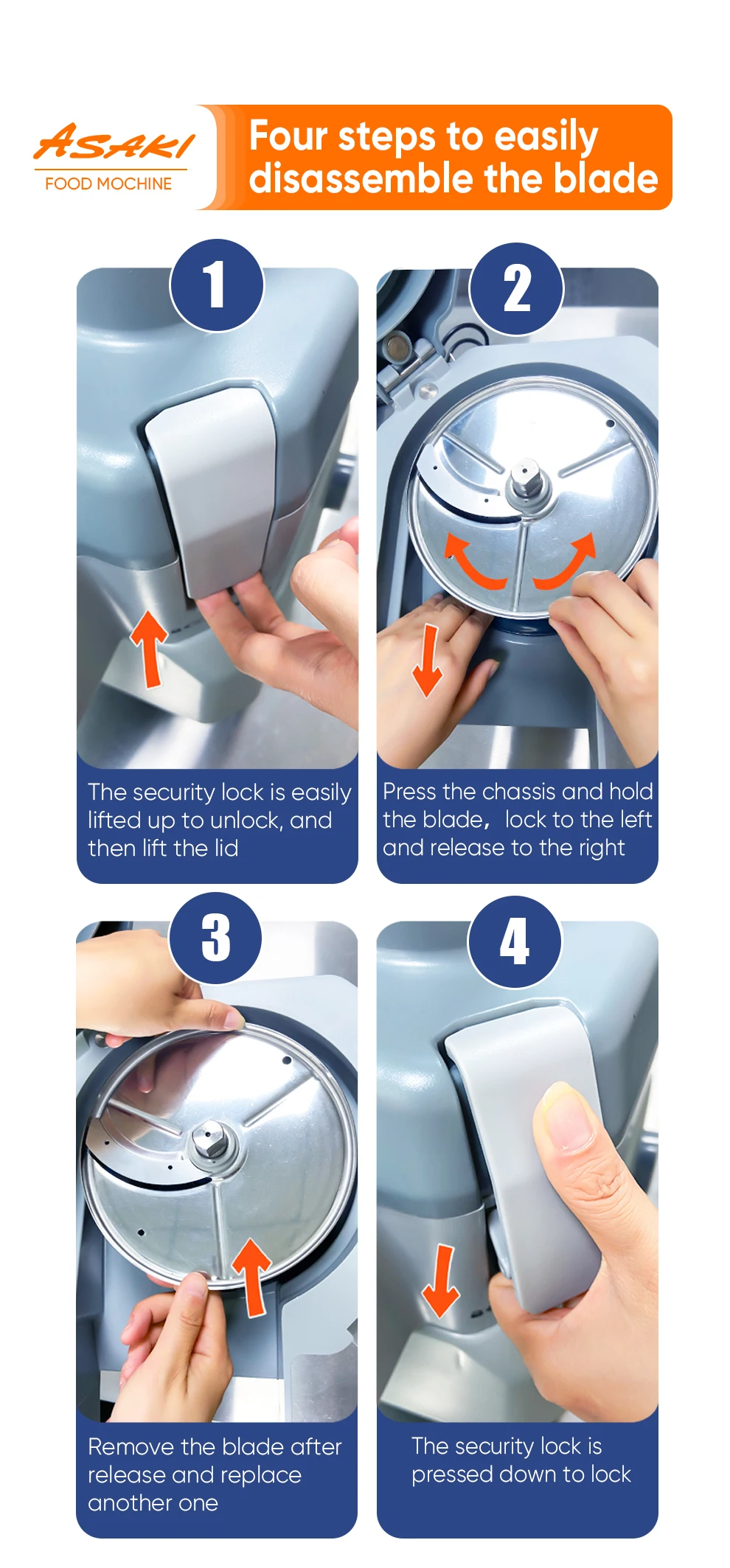 ASAKI
FOOD MOCHINE

Four steps to easily disassemble the blade

1

The security lock is easily lifted up to unlock, and then lift the lid

2

Press the chassis and hold the blade， lock to the left and release to the right

3

Remove the blade after release and replace another one

4

The security lock is pressed down to lock