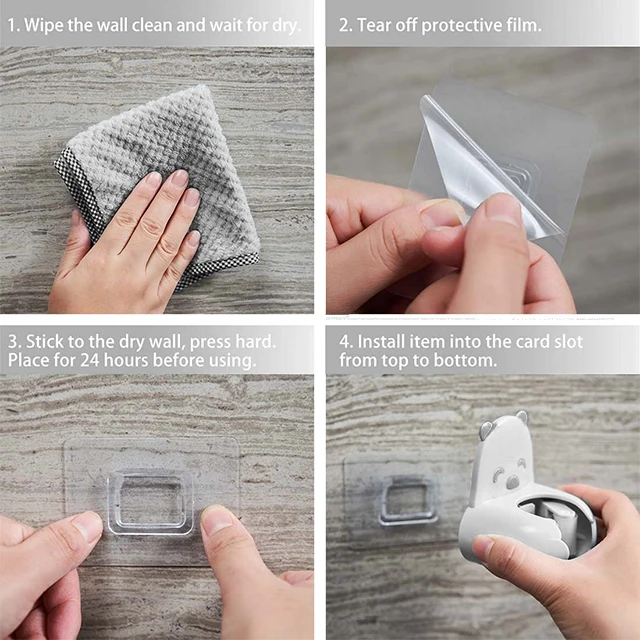 1. Wipe the wall clean and wait for dry.

2. Tear off protective film.

3. Stick to the dry wall, press hard. Place for 24 hours before using.

4. Install item into the card slot from top to bottom.