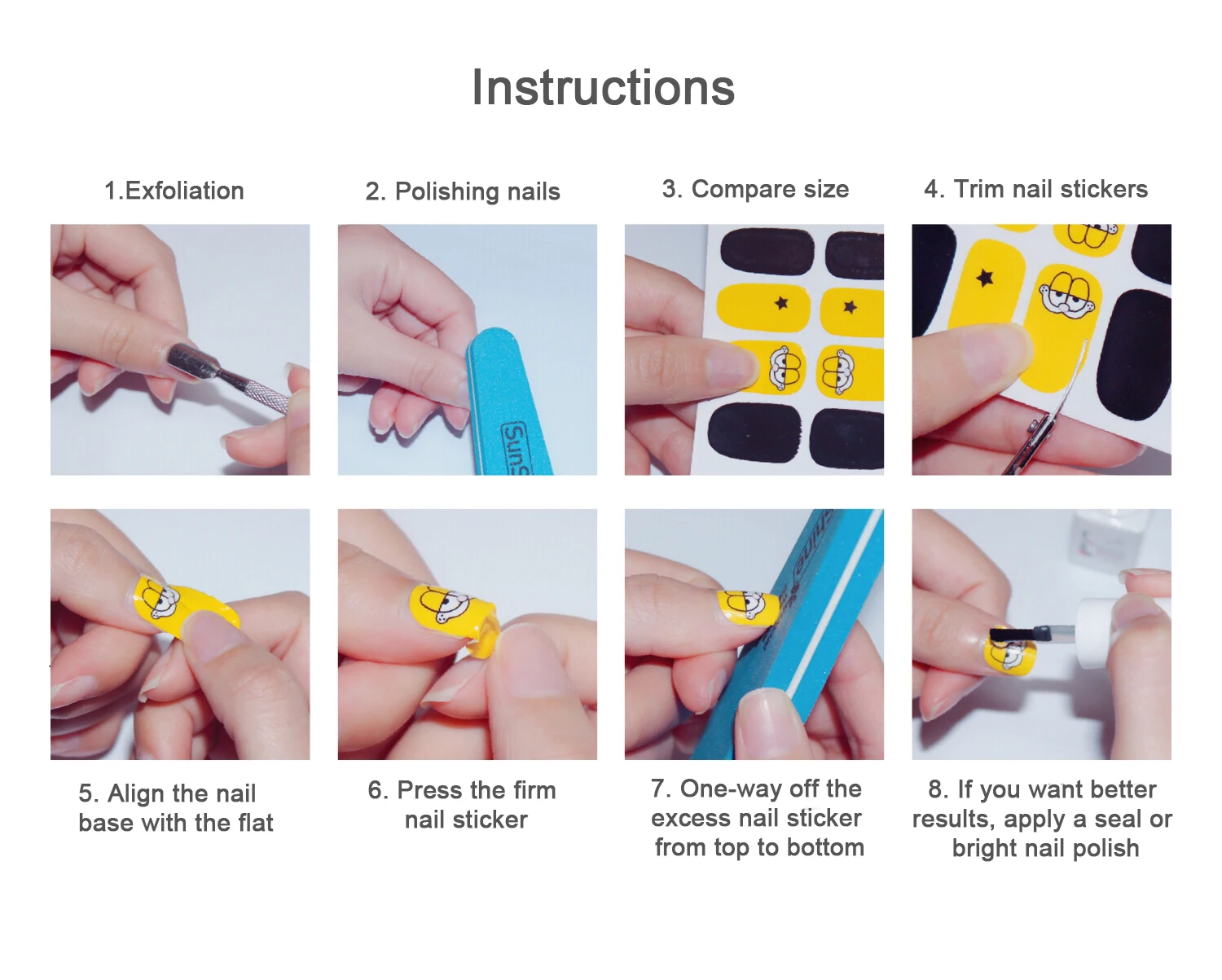 Instructions

1.Exfoliation

2. Polishing nails

3. Compare size

4. Trim nail stickers

SunS

5. Align the nail base with the flat

6. Press the firm nail sticker

7. One-way off the excess nail sticker from top to bottom

8. If you want better results, apply a seal or bright nail polish