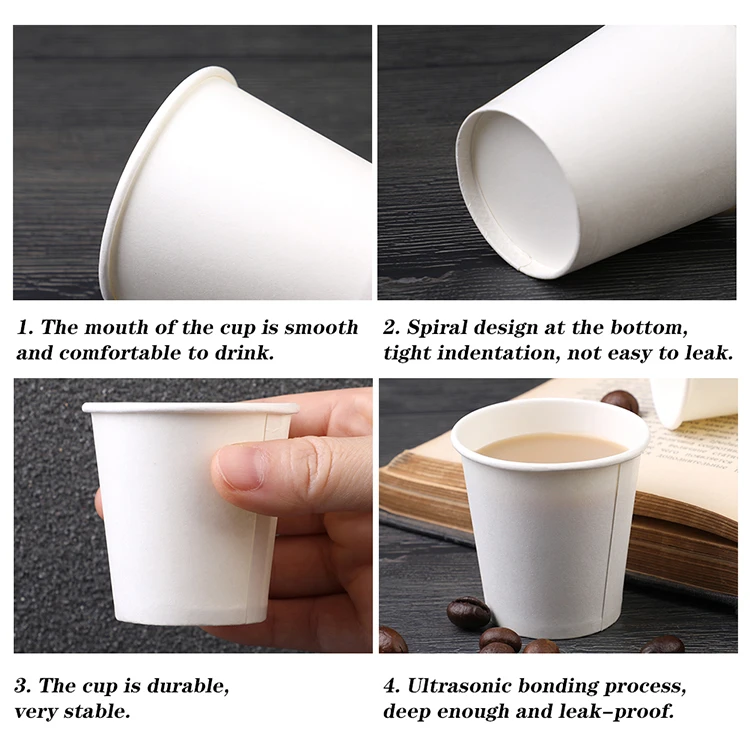 1. The mouth of the cup is smooth and comfortable to drink.

2. Spiral design at the bottom, tight indentation, not easy to leak.

3. The cup is durable, very stable.

4. Ultrasonic bonding process, deep enough and leak-proof.