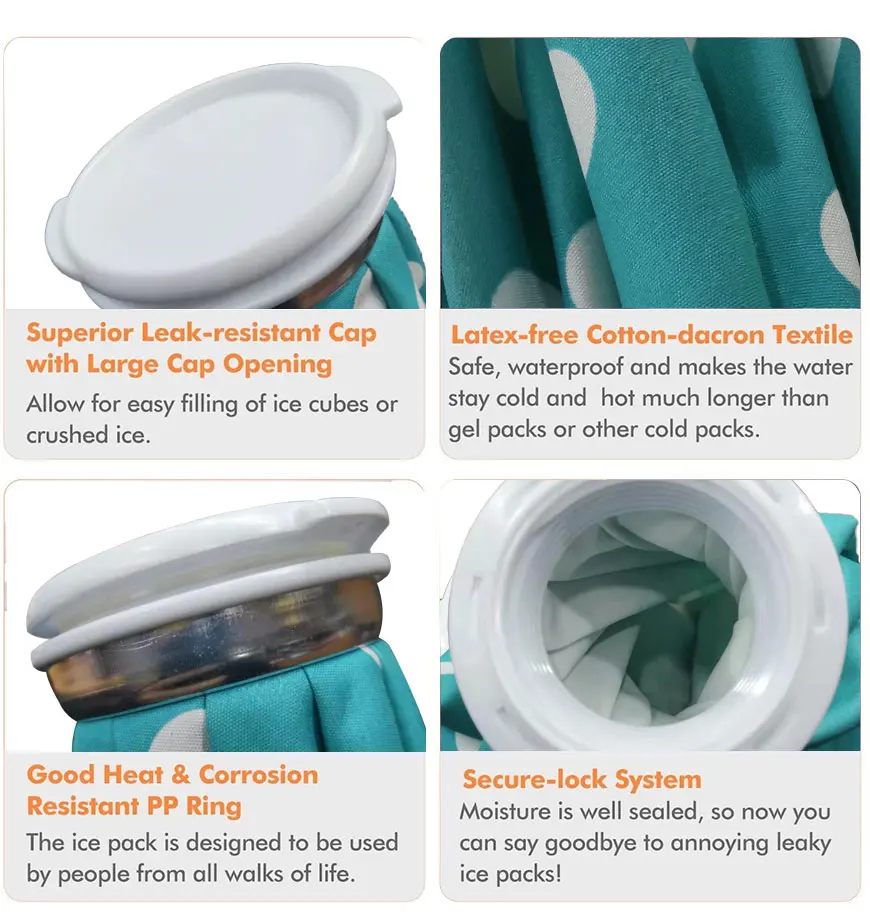 Superior Leak-resistant Cap with Large Cap Opening

Allow for easy filling of ice cubes or crushed ice.

Latex-free Cotton-dacron Textile

Safe, waterproof and makes the water stay cold and hot much longer than gel packs or other cold packs.

Good Heat & Corrosion Resistant PP Ring

The ice pack is designed to be used by people from all walks of life.

Secure-lock System

Moisture is well sealed, so now you can say goodbye to annoying leaky ice packs!