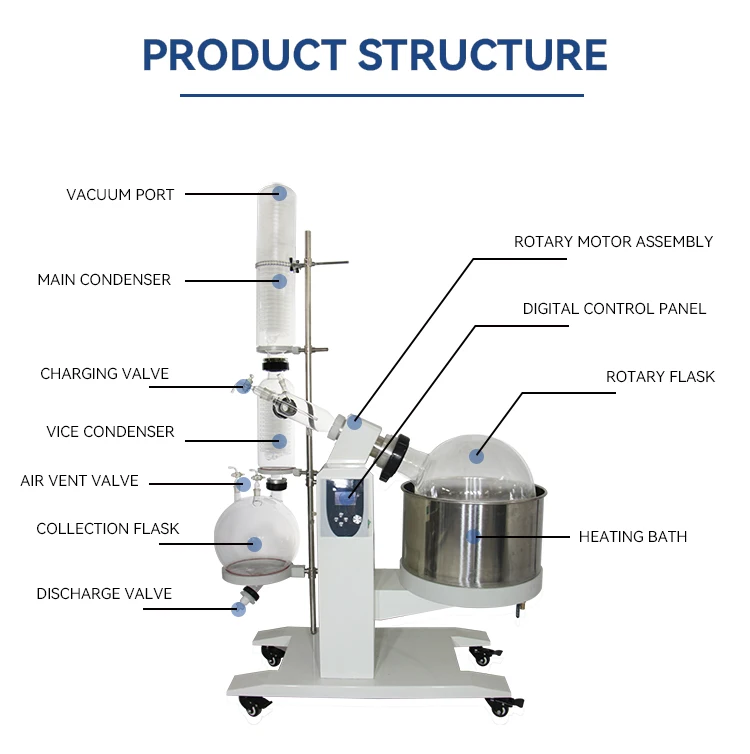 PRODUCT STRUCTURE

VACUUM PORT

MAIN CONDENSER

CHARGING VALVE

VICE CONDENSER

AIR VENT VALVE

COLLECTION FLASK

DISCHARGE VALVE

ROTARY MOTOR ASSEMBLY

DIGITAL CONTROL PANEL

ROTARY FLASK

HEATING BATH