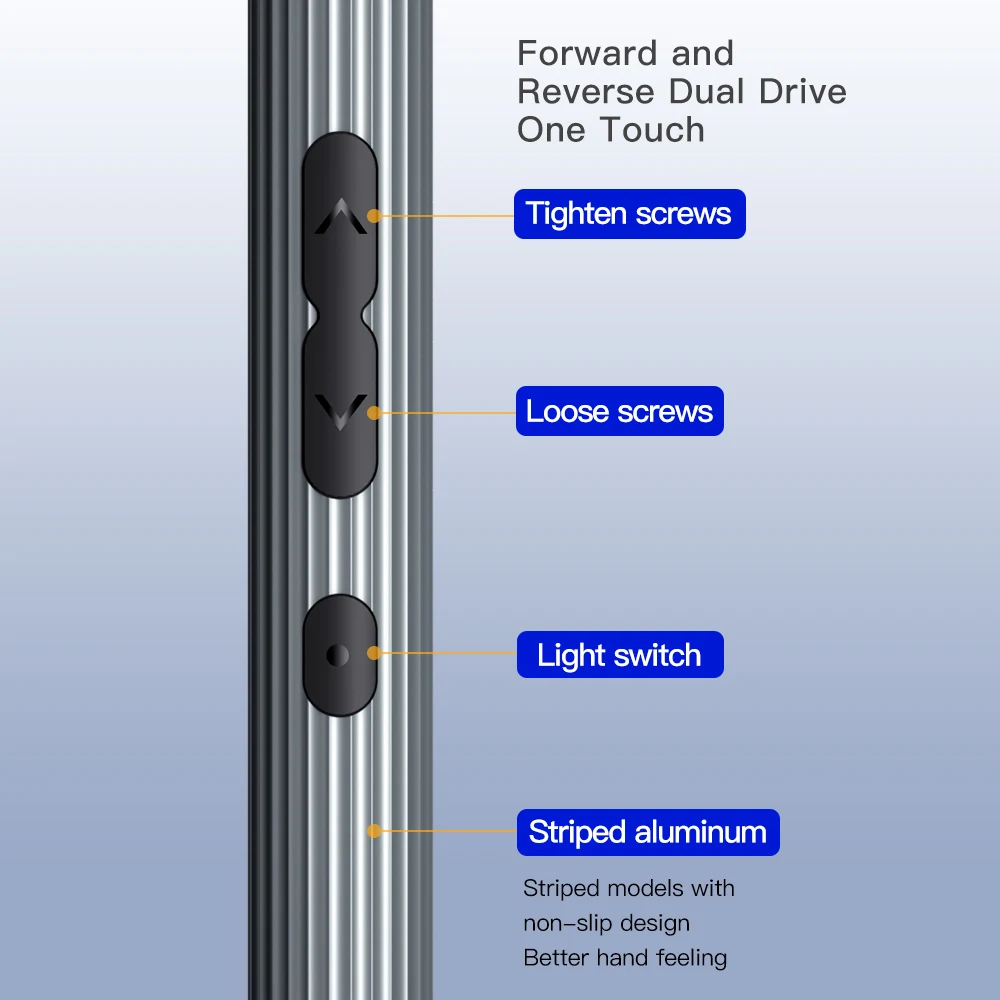 Forward and
Reverse Dual Drive
One Touch

Tighten screws

Loose screws

Light switch

Striped aluminum

Striped models with
non-slip design
Better hand feeling