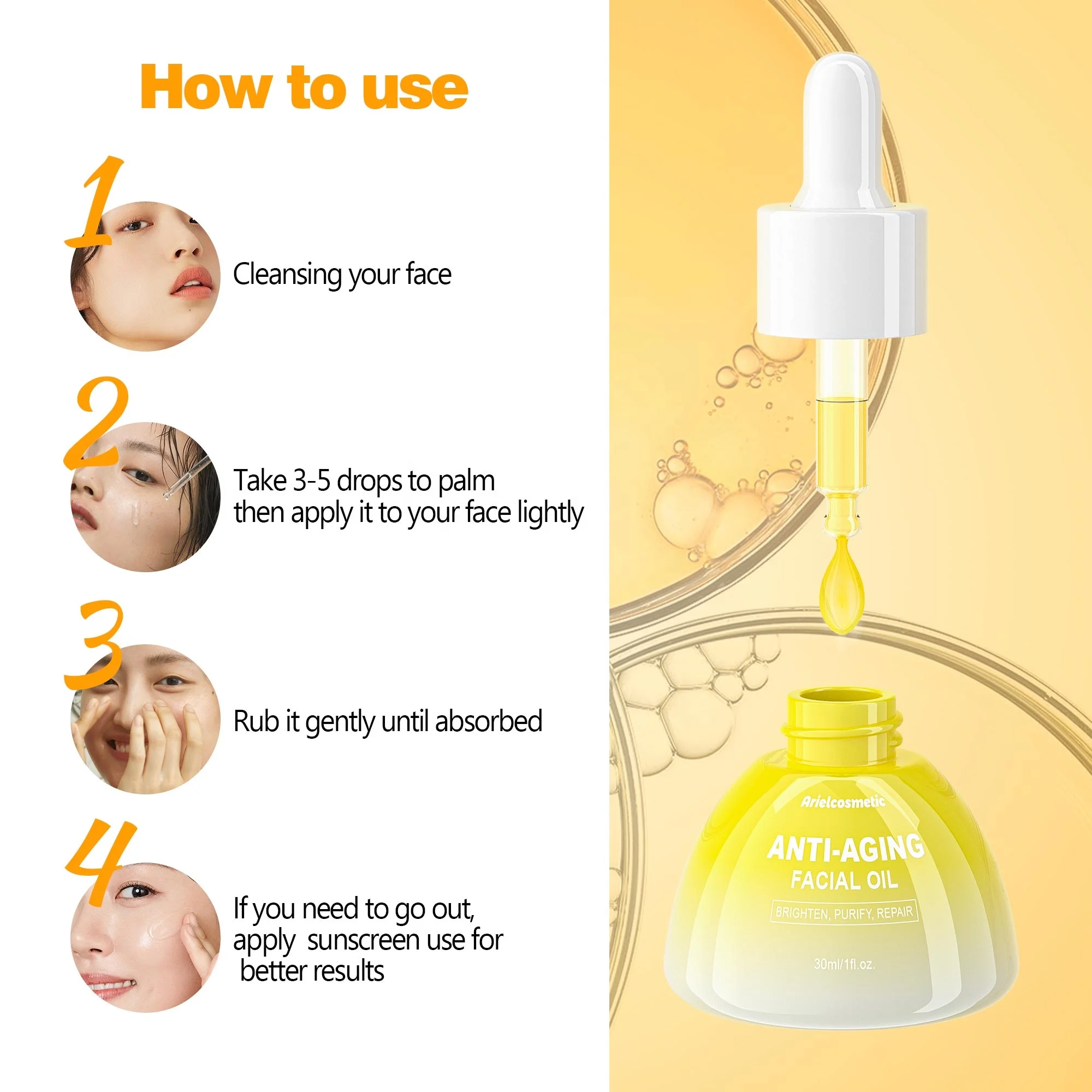 How to use

1

Cleansing your face

2

Take 3-5 drops to palm then apply it to your face lightly

3

Rub it gently until absorbed

4

If you need to go out, apply sunscreen use for better results

Arielcosmetic

ANTI-AGING
FACIAL OIL

BRIGHTEN, PURIFY, REPAIR

30ml/1fl.oz.