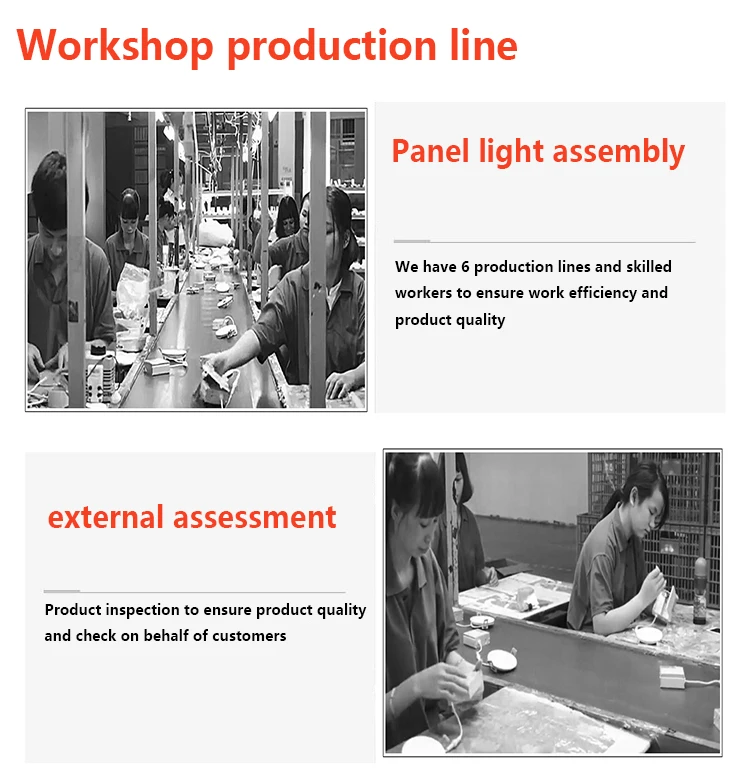 Workshop production line

Panel light assembly

We have 6 production lines and skilled workers to ensure work efficiency and product quality

external assessment

Product inspection to ensure product quality and check on behalf of customers