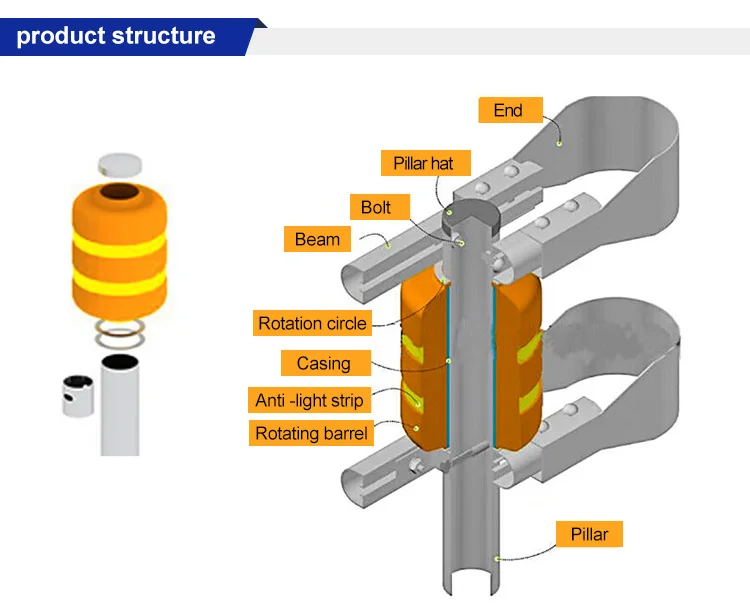 product structure

End

Pillar hat

Bolt

Beam

Rotation circle

Casing

Anti -light strip

Rotating barrel

Pillar