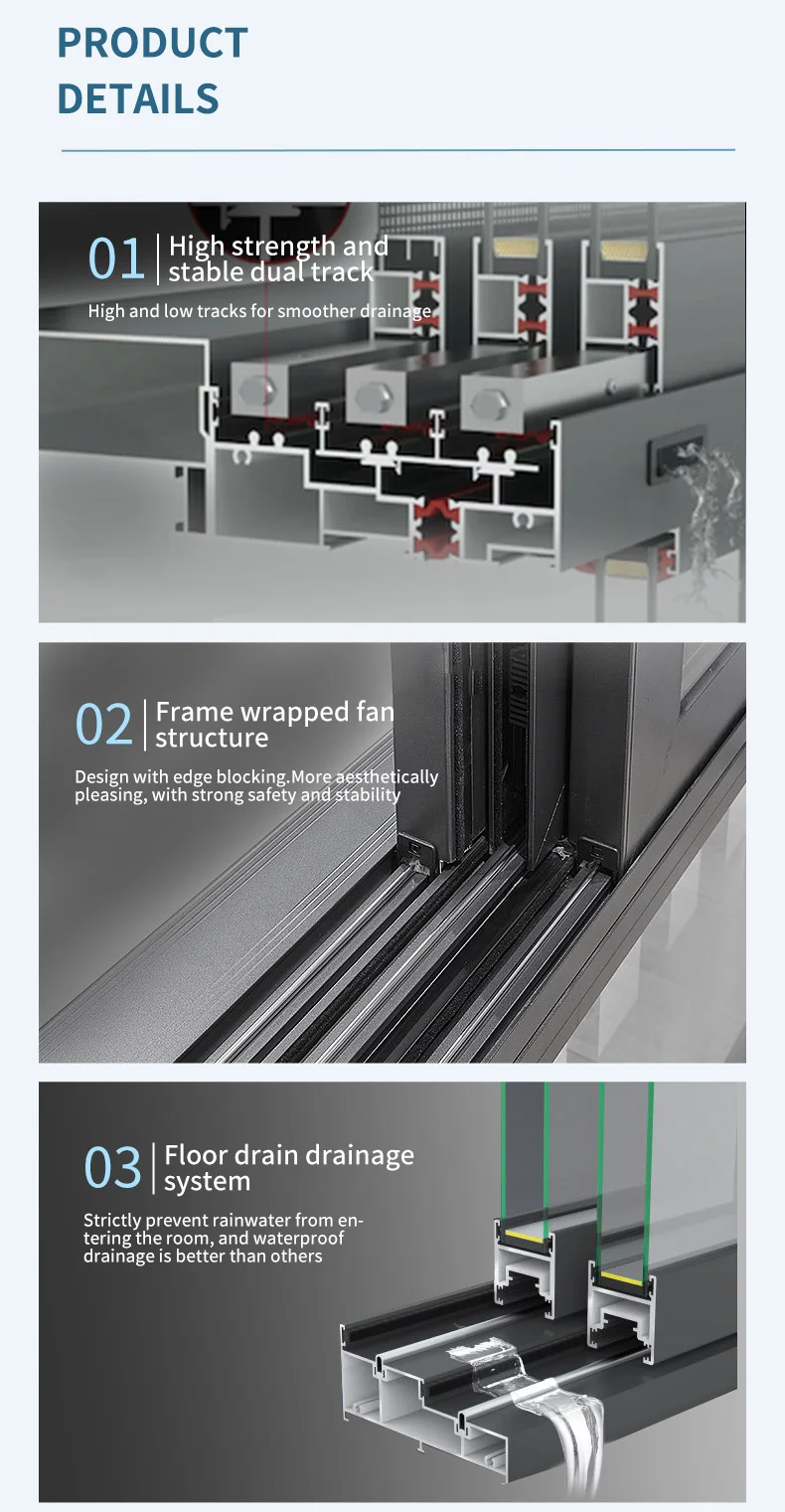 PRODUCT DETAILS

01 High strength and stable dual track

High and low tracks for smoother drainage

02 Frame wrapped fan structure

Design with edge blocking.More aesthetically pleasing, with strong safety and stability

03 Floor drain drainage system

Strictly prevent rainwater from entering the room, and waterproof drainage is better than others