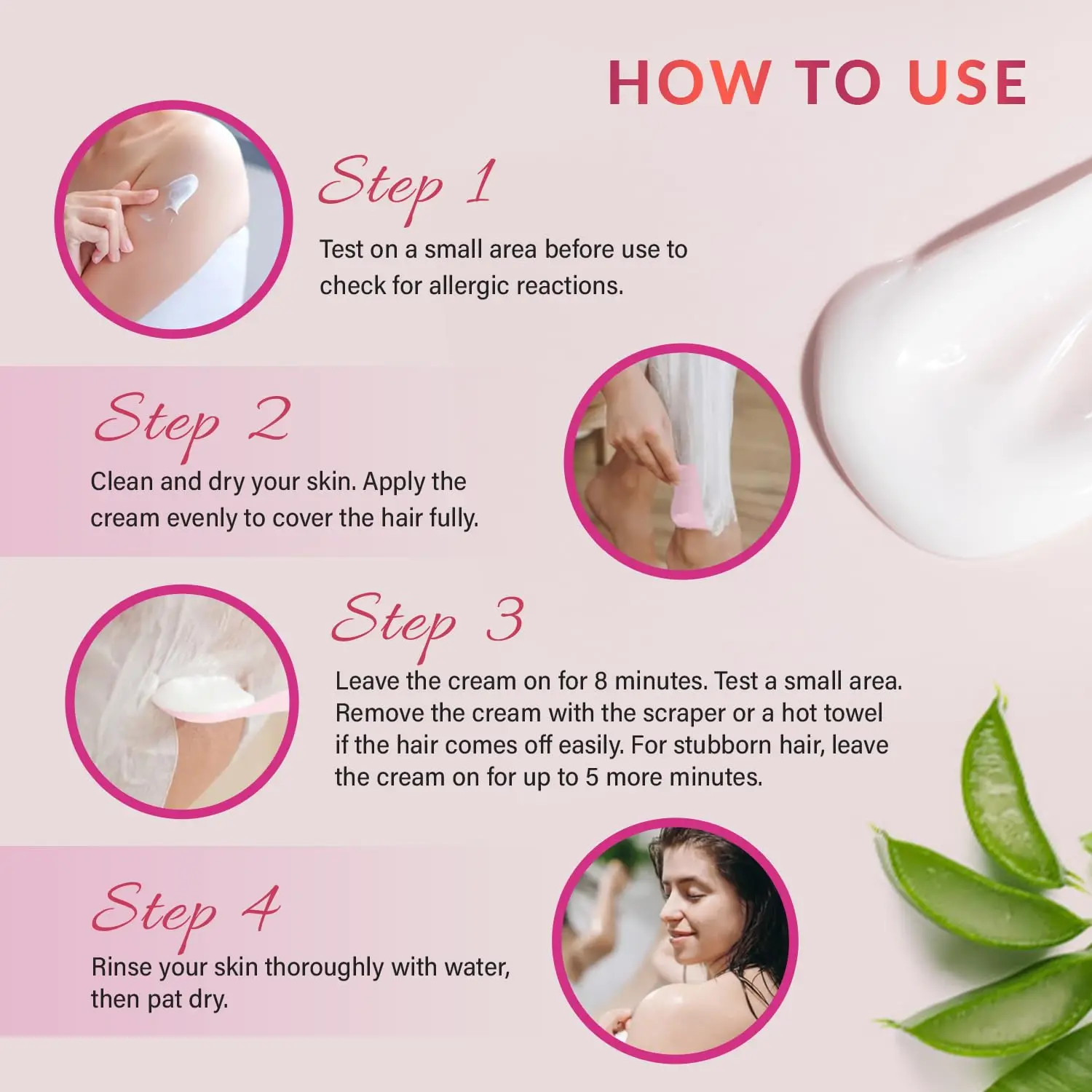 HOW TO USE

Step 1

Test on a small area before use to check for allergic reactions.

Step 2

Clean and dry your skin. Apply the cream evenly to cover the hair fully.

Step 3

Leave the cream on for 8 minutes. Test a small area. Remove the cream with the scraper or a hot towel if the hair comes off easily. For stubborn hair, leave the cream on for up to 5 more minutes.

Step 4

Rinse your skin thoroughly with water, then pat dry.