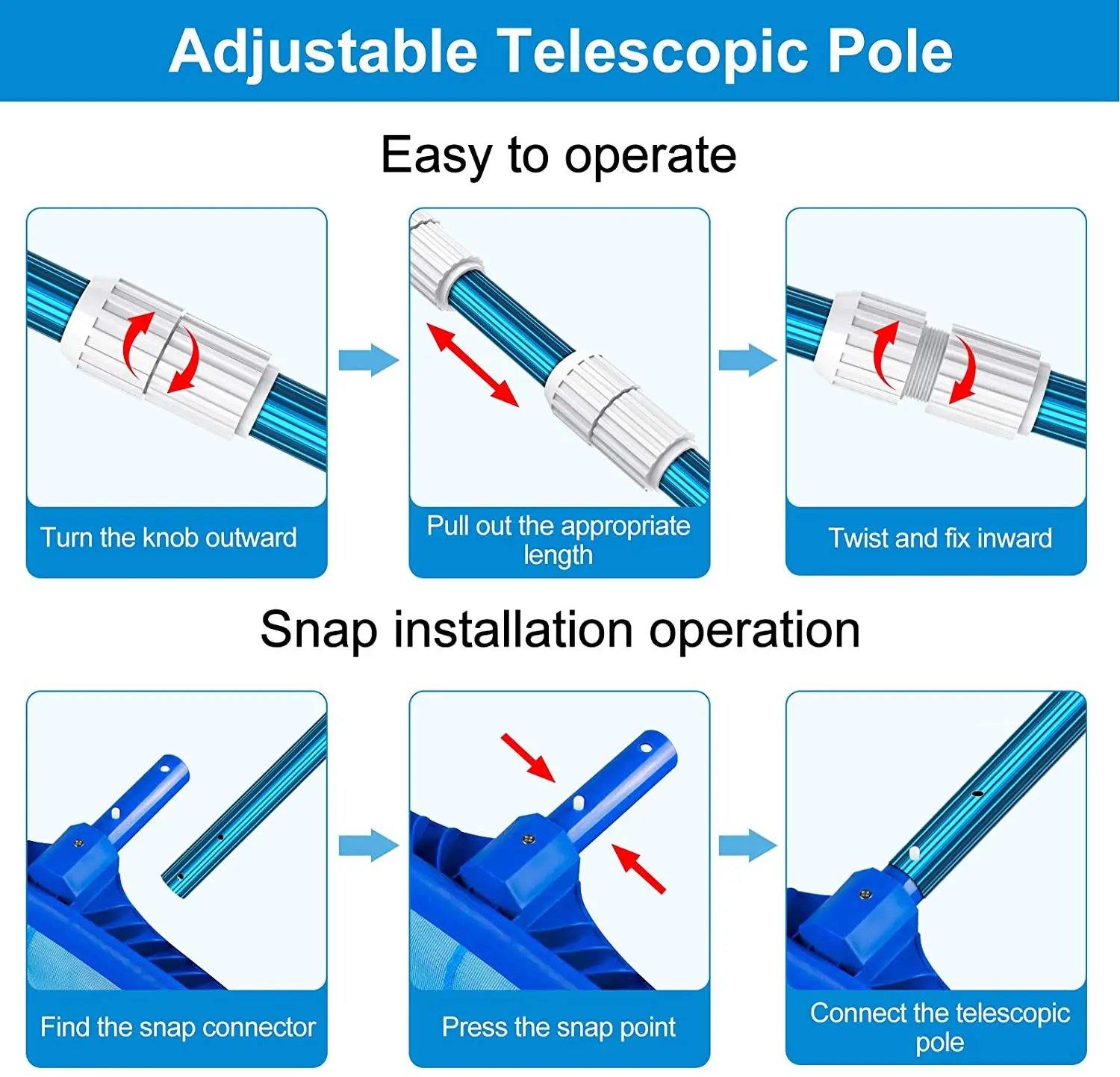 Adjustable Telescopic Pole

Easy to operate

Turn the knob outward

Pull out the appropriate length

Twist and fix inward

Snap installation operation

Find the snap connector

Press the snap point

Connect the telescopic pole