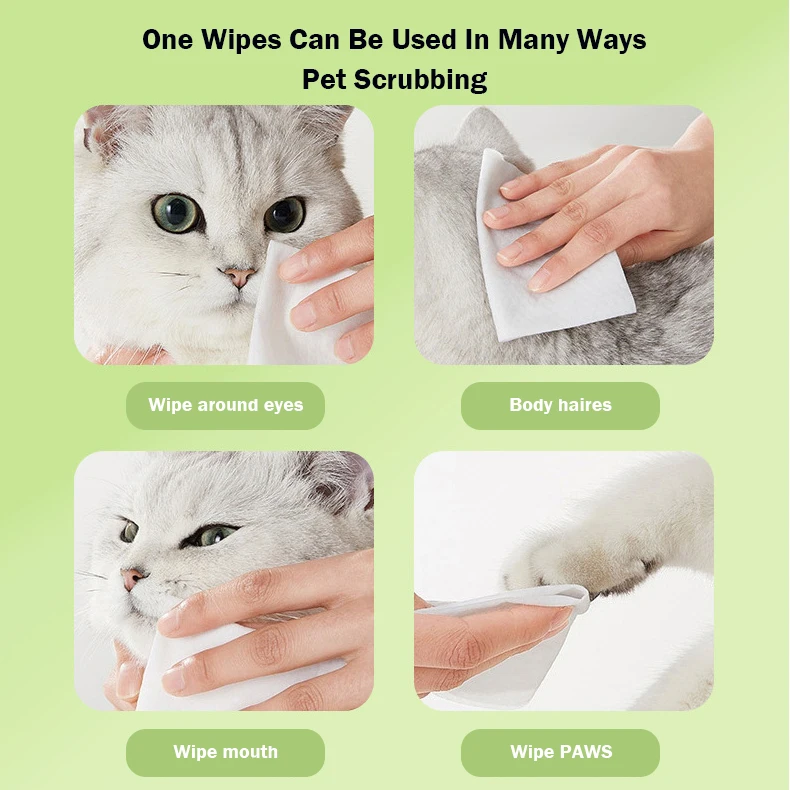 One Wipes Can Be Used In Many Ways
Pet Scrubbing

Wipe around eyes

Body haires

Wipe mouth

Wipe PAWS