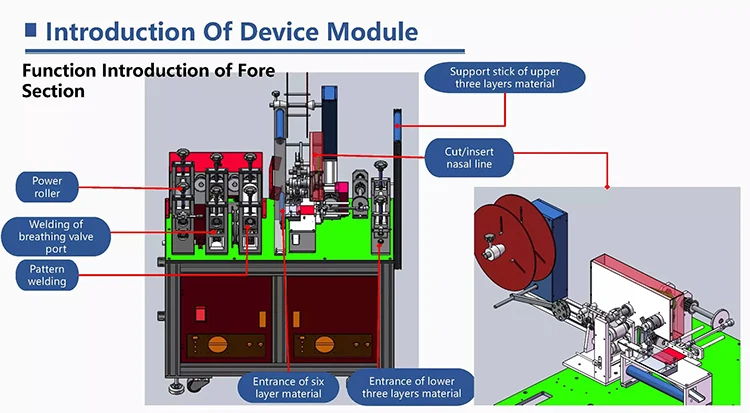 Introduction Of Device Module

Function Introduction of Fore Section

Support stick of upper three layers material

Cut/insert nasal line

Power roller

Welding of breathing valve port

Pattern welding

Entrance of six layer material

Entrance of lower three layers material