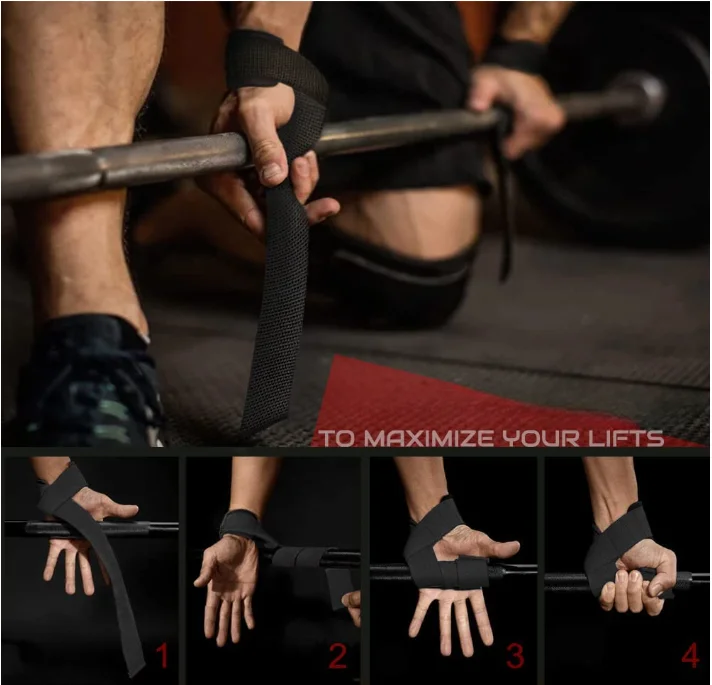 TO MAXIMIZE YOUR LIFTS

1

2

3

4