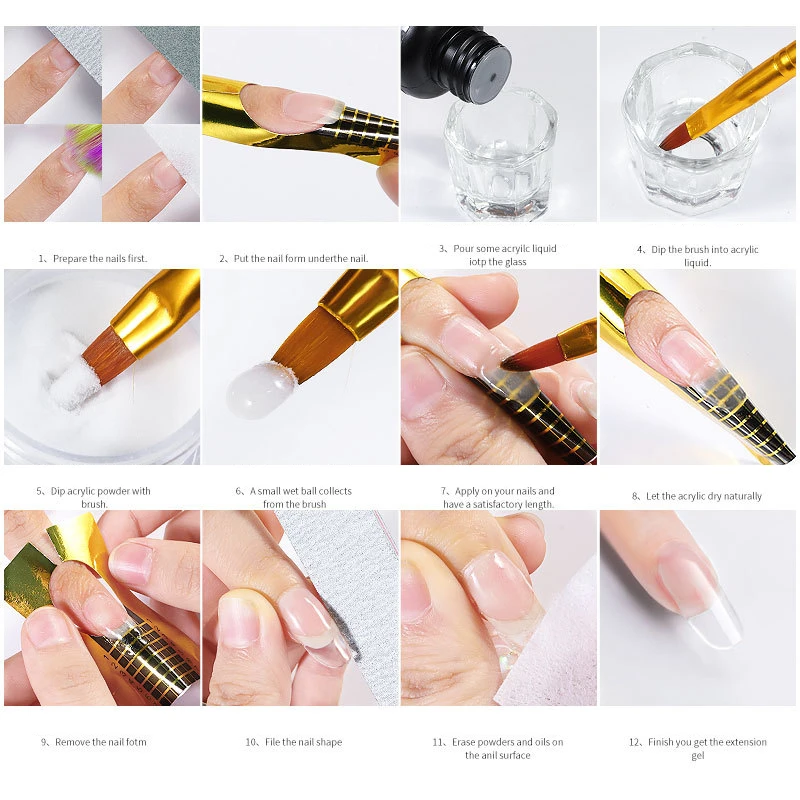 1、Prepare the nails first.

2、Put the nail form underthe nail.

3、Pour some acrylic liquid iotp the glass

4、Dip the brush into acrylic liquid.

5、Dip acrylic powder with brush.

6、A small wet ball collects from the brush

7、Apply on your nails and have a satisfactory length.

8、Let the acrylic dry naturally

9、Remove the nail fotm

10、File the nail shape

11、Erase powders and oils on the anil surface

12、Finish you get the extension gel