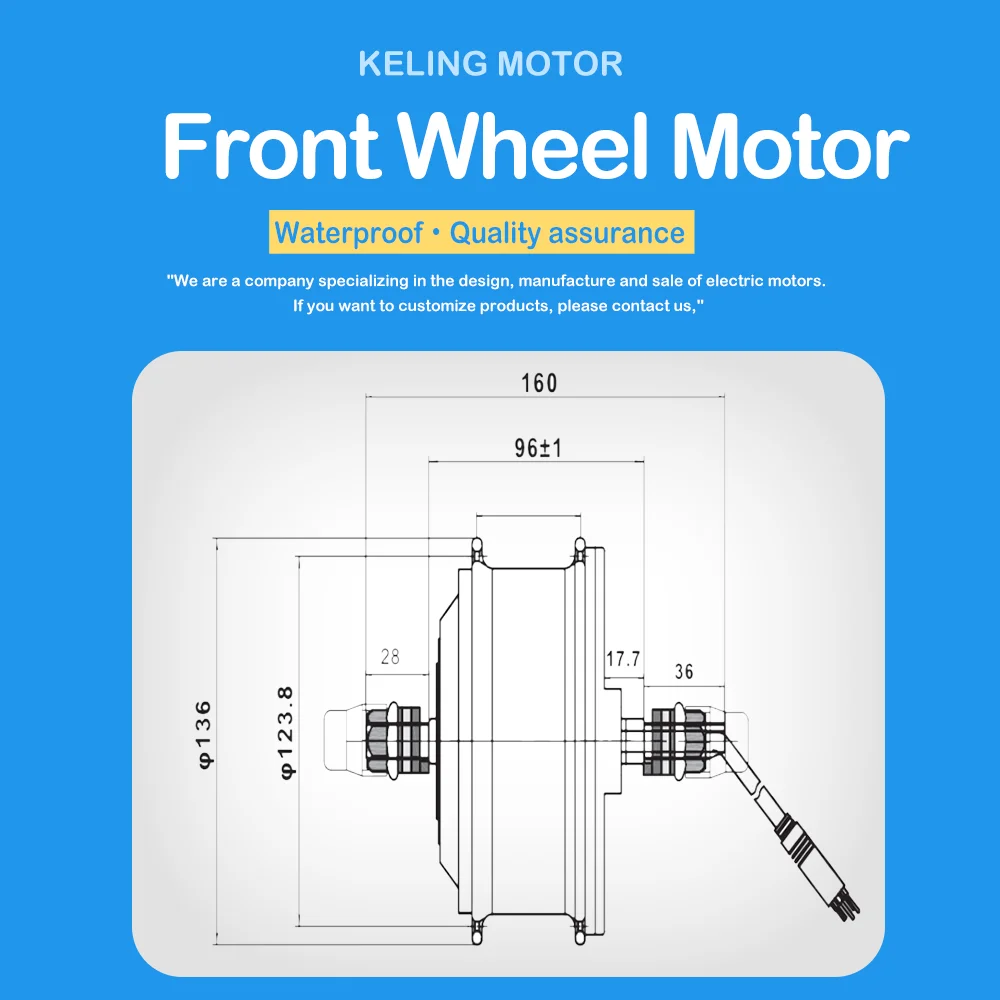 KELING MOTOR

Front Wheel Motor

Waterproof · Quality assurance

"We are a company specializing in the design, manufacture and sale of electric motors. If you want to customize products, please contact us,"

160

96±1

28

17.7

36

φ136

φ123.8