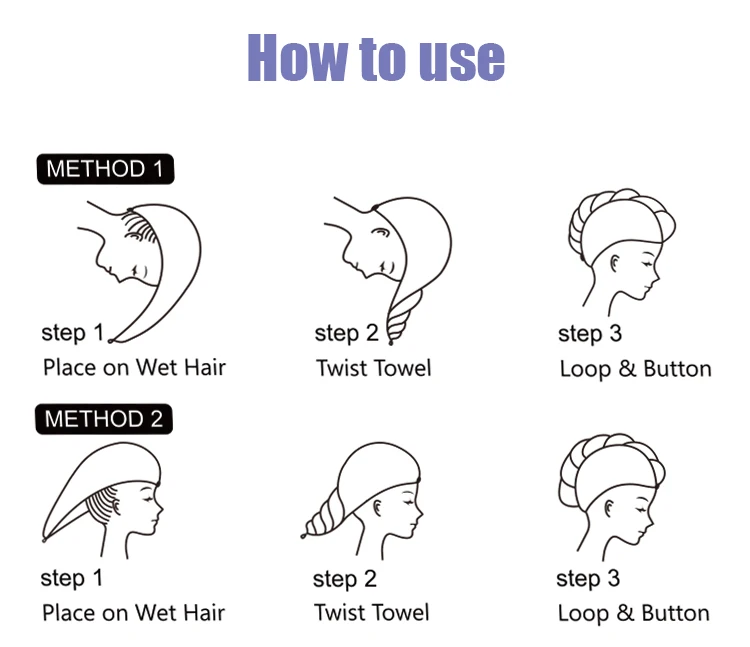 How to use

METHOD 1

step 1
Place on Wet Hair

step 2
Twist Towel

step 3
Loop & Button

METHOD 2

step 1
Place on Wet Hair

step 2
Twist Towel

step 3
Loop & Button