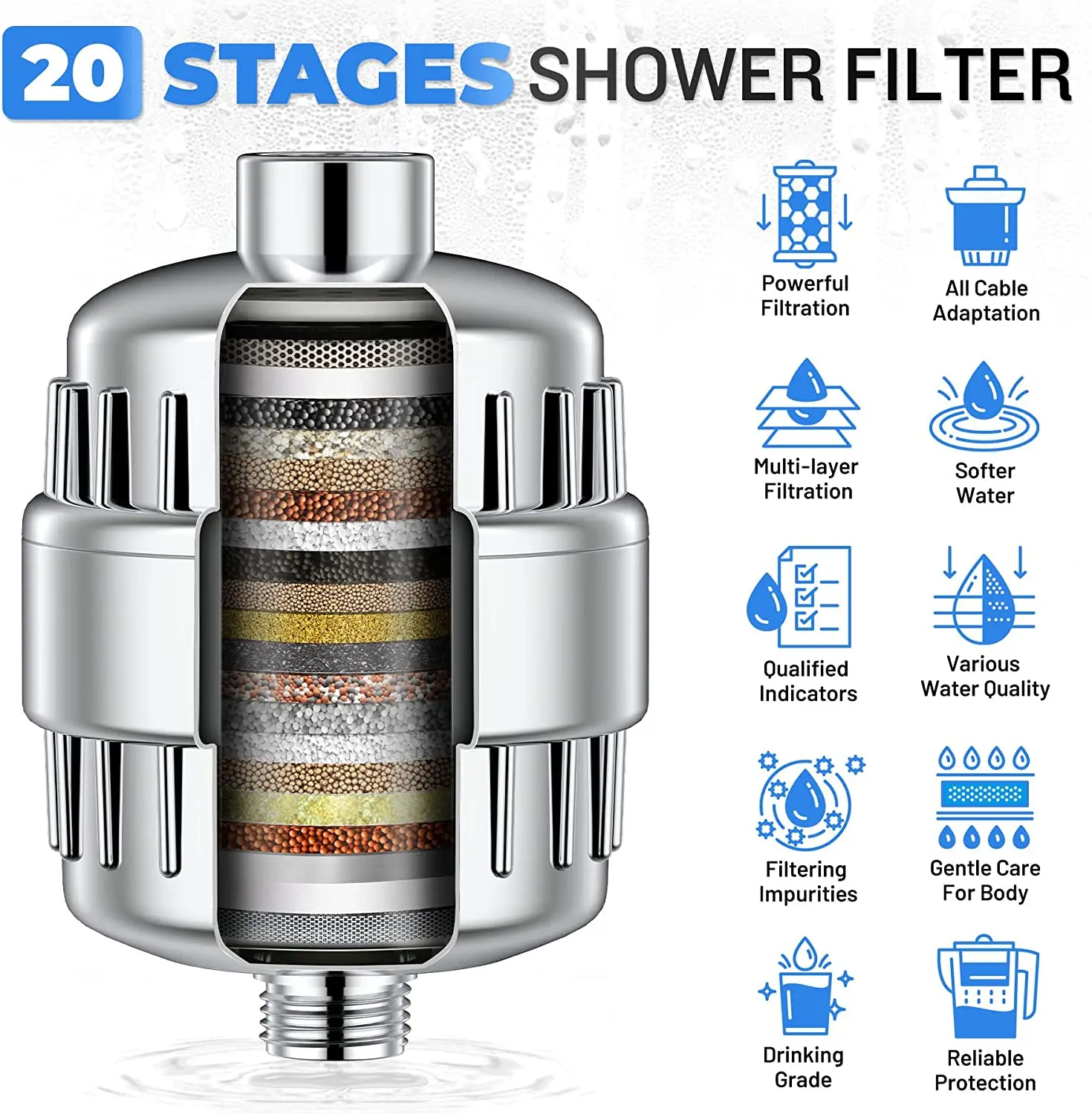 20 STAGES SHOWER FILTER

Powerful Filtration

All Cable Adaptation

Multi-layer Filtration

Softer Water

Qualified Indicators

Various Water Quality

Filtering Impurities

Gentle Care For Body

Drinking Grade

Reliable Protection