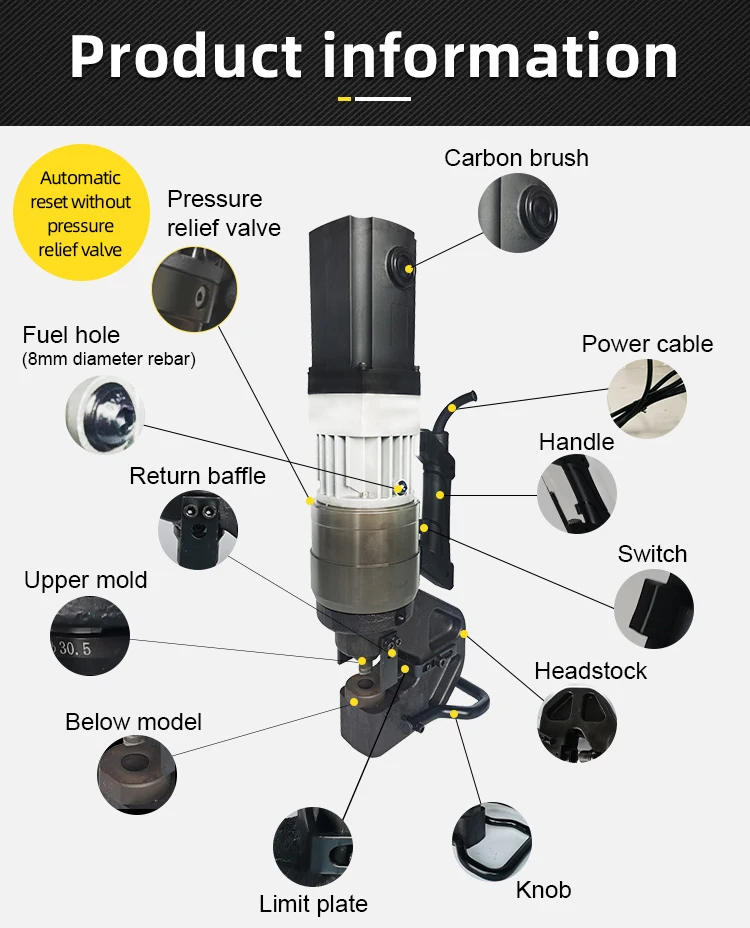 Product information

Automatic reset without pressure relief valve

Pressure relief valve

Carbon brush

Fuel hole
(8mm diameter rebar)

Power cable

Handle

Return baffle

Switch

Upper mold

30.5

Headstock

Below model

Limit plate

Knob