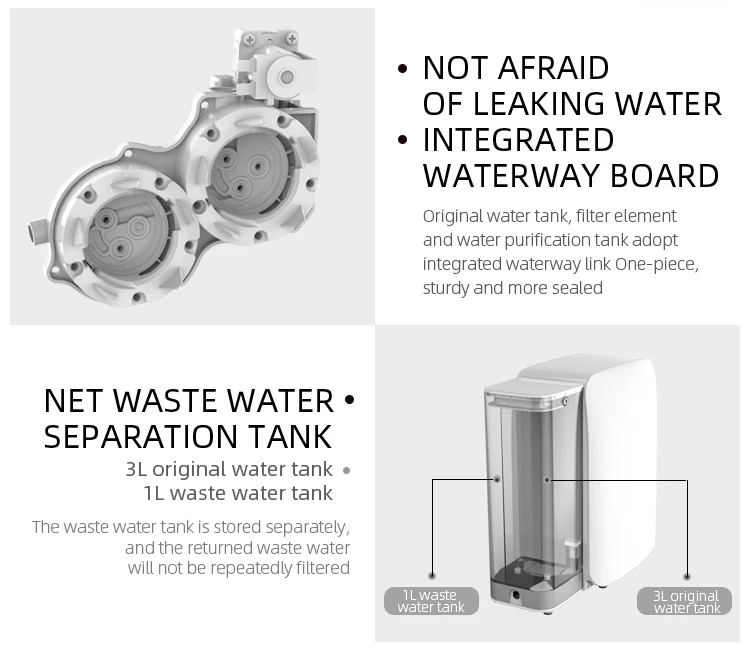 • NOT AFRAID OF LEAKING WATER
• INTEGRATED WATERWAY BOARD

Original water tank, filter element and water purification tank adopt integrated waterway link One-piece, sturdy and more sealed

NET WASTE WATER • SEPARATION TANK

3L original water tank •
1L waste water tank

The waste water tank is stored separately, and the returned waste water will not be repeatedly filtered

1L waste water tank

3L original water tank