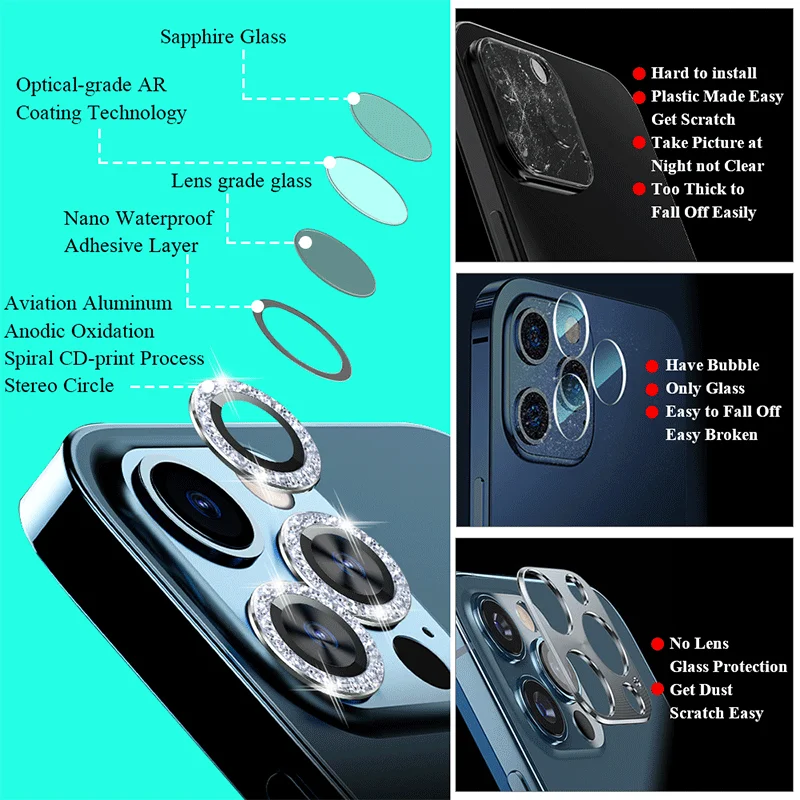 Sapphire Glass

Optical-grade AR Coating Technology

Lens grade glass

Nano Waterproof Adhesive Layer

Aviation Aluminum Anodic Oxidation Spiral CD-print Process Stereo Circle

Hard to install
Plastic Made Easy Get Scratch
Take Picture at Night not Clear
Too Thick to Fall Off Easily

Have Bubble
Only Glass
Easy to Fall Off Easy Broken

No Lens Glass Protection
Get Dust Scratch Easy