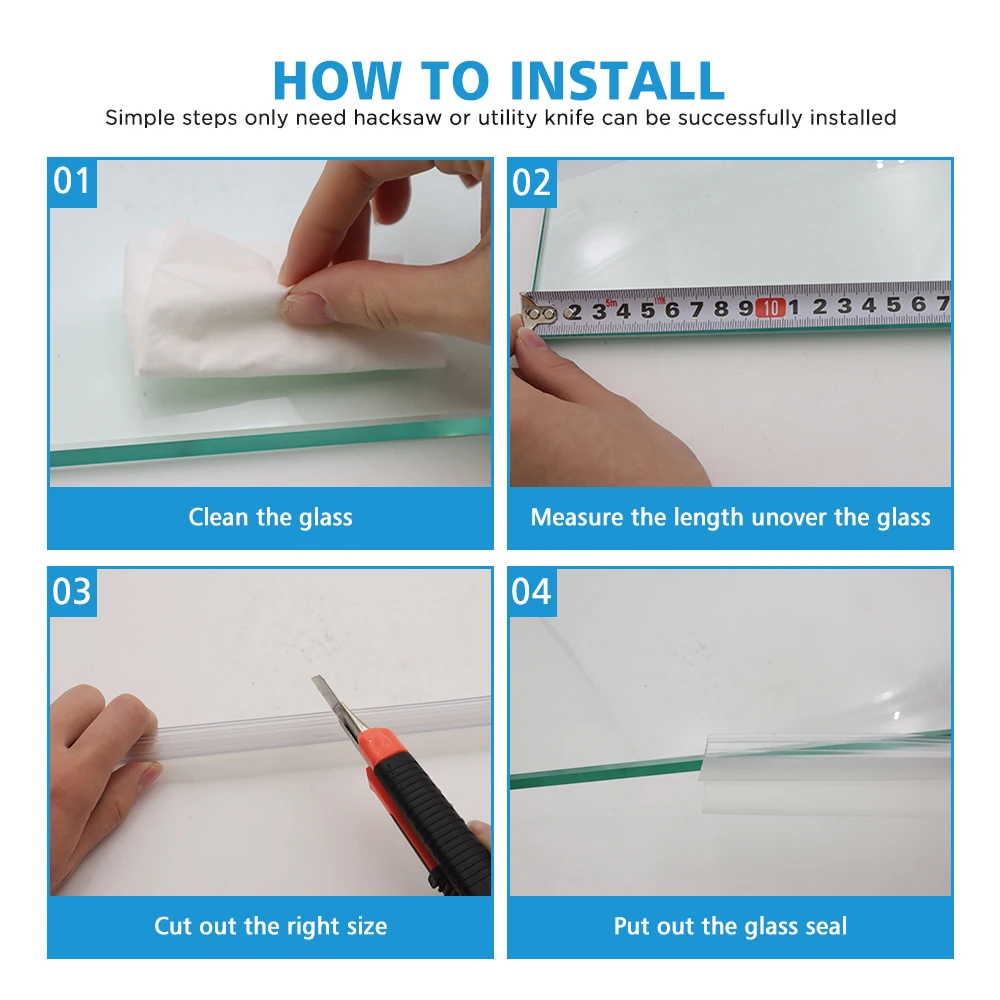 HOW TO INSTALL
Simple steps only need hacksaw or utility knife can be successfully installed

01
Clean the glass

02
2 3 4 5 6 7 8 9 10 1 2 3 4 5 6 7
Measure the length unover the glass

03
Cut out the right size

04
Put out the glass seal