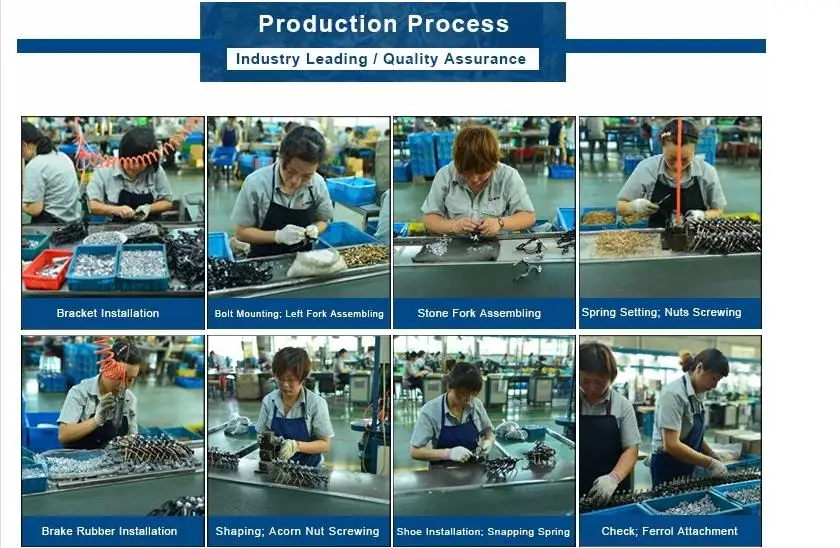 Production Process

Industry Leading / Quality Assurance

Bracket Installation

Bolt Mounting; Left Fork Assembling

Stone Fork Assembling

Spring Setting; Nuts Screwing

Brake Rubber Installation

Shaping; Acorn Nut Screwing

Shoe Installation; Snapping Spring

Check; Ferrol Attachment