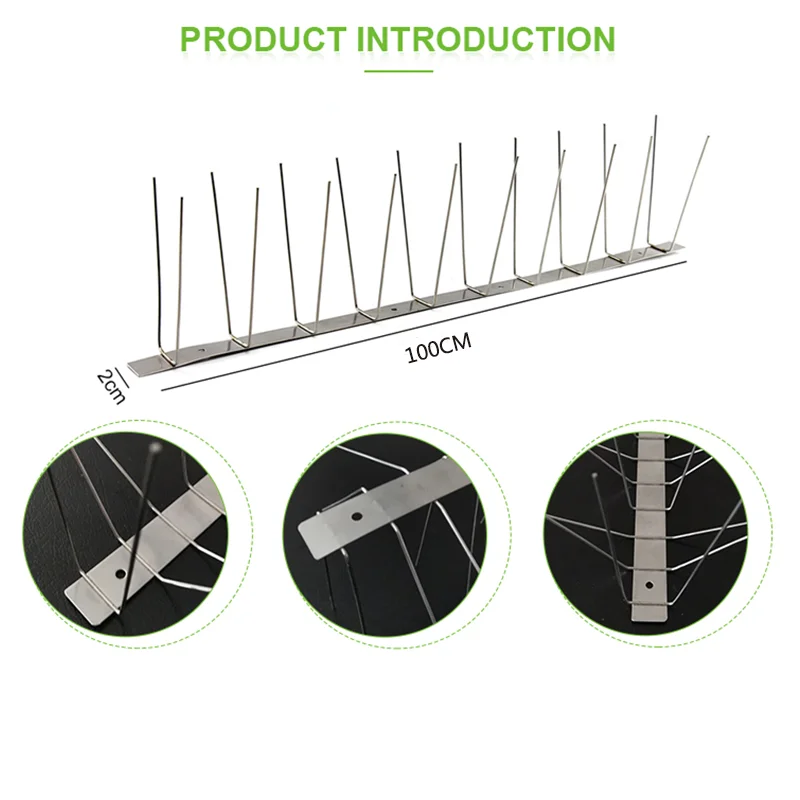 PRODUCT INTRODUCTION

100CM

2cm